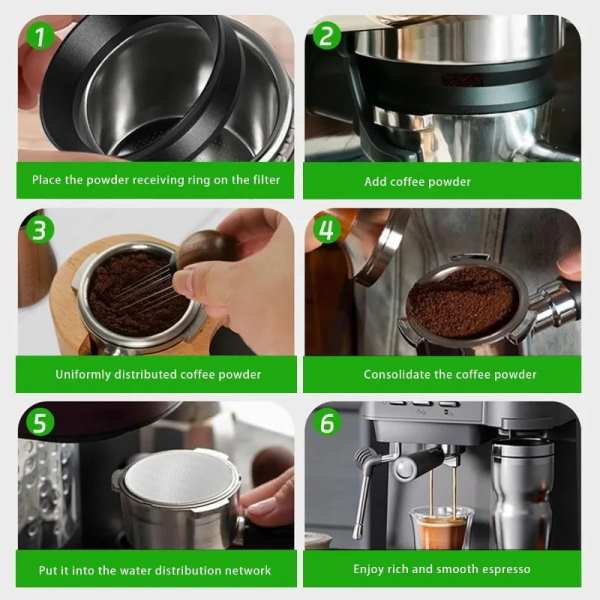 1
Place the powder receiving ring on the filter

2
Add coffee powder

3
Uniformly distributed coffee powder

4
Consolidate the coffee powder

5
Put it into the water distribution network

6
Enjoy rich and smooth espresso