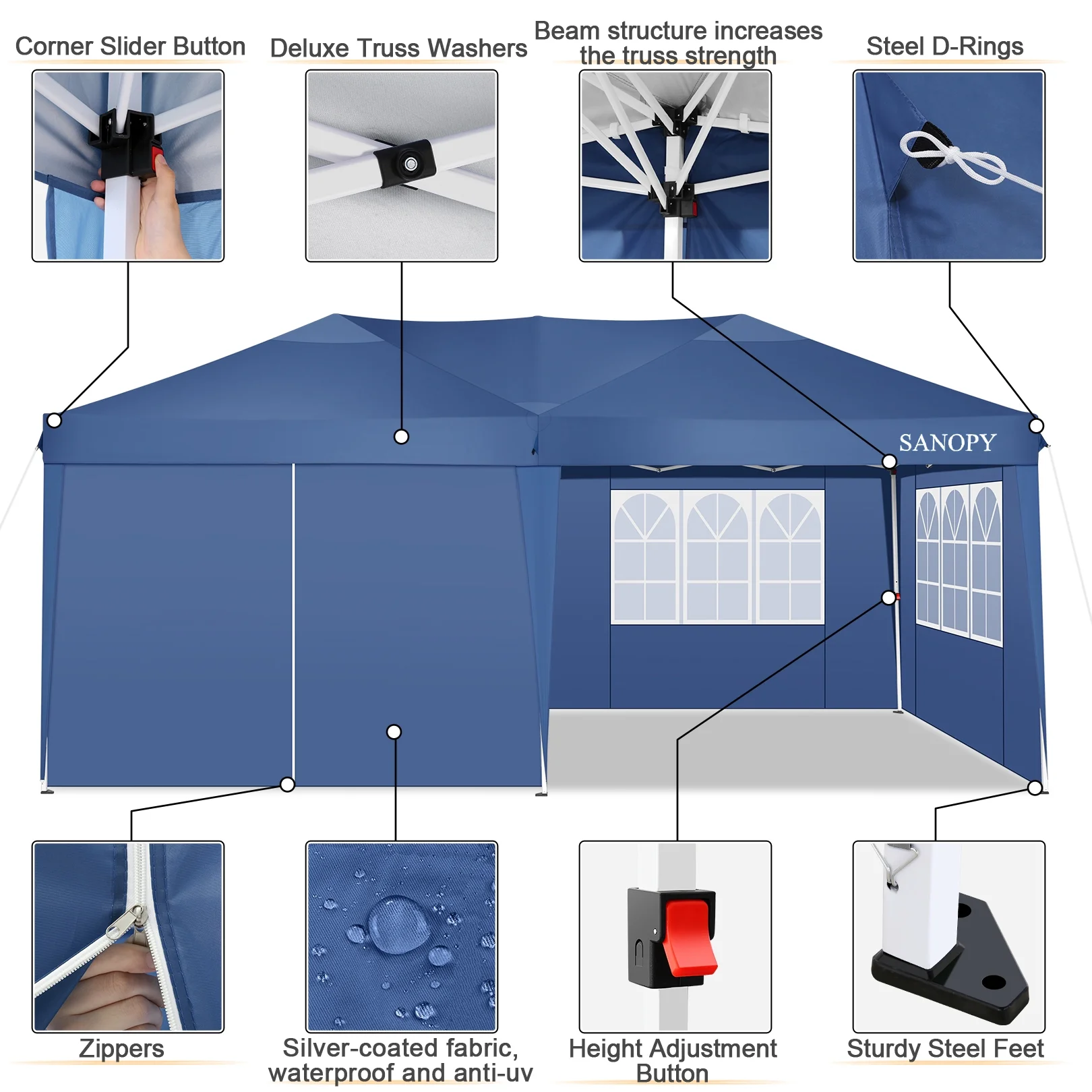 Corner Slider Button

Deluxe Truss Washers

Beam structure increases the truss strength

Steel D-Rings

SANOPY

Zippers

Silver-coated fabric, waterproof and anti-uv

Height Adjustment Button

Sturdy Steel Feet