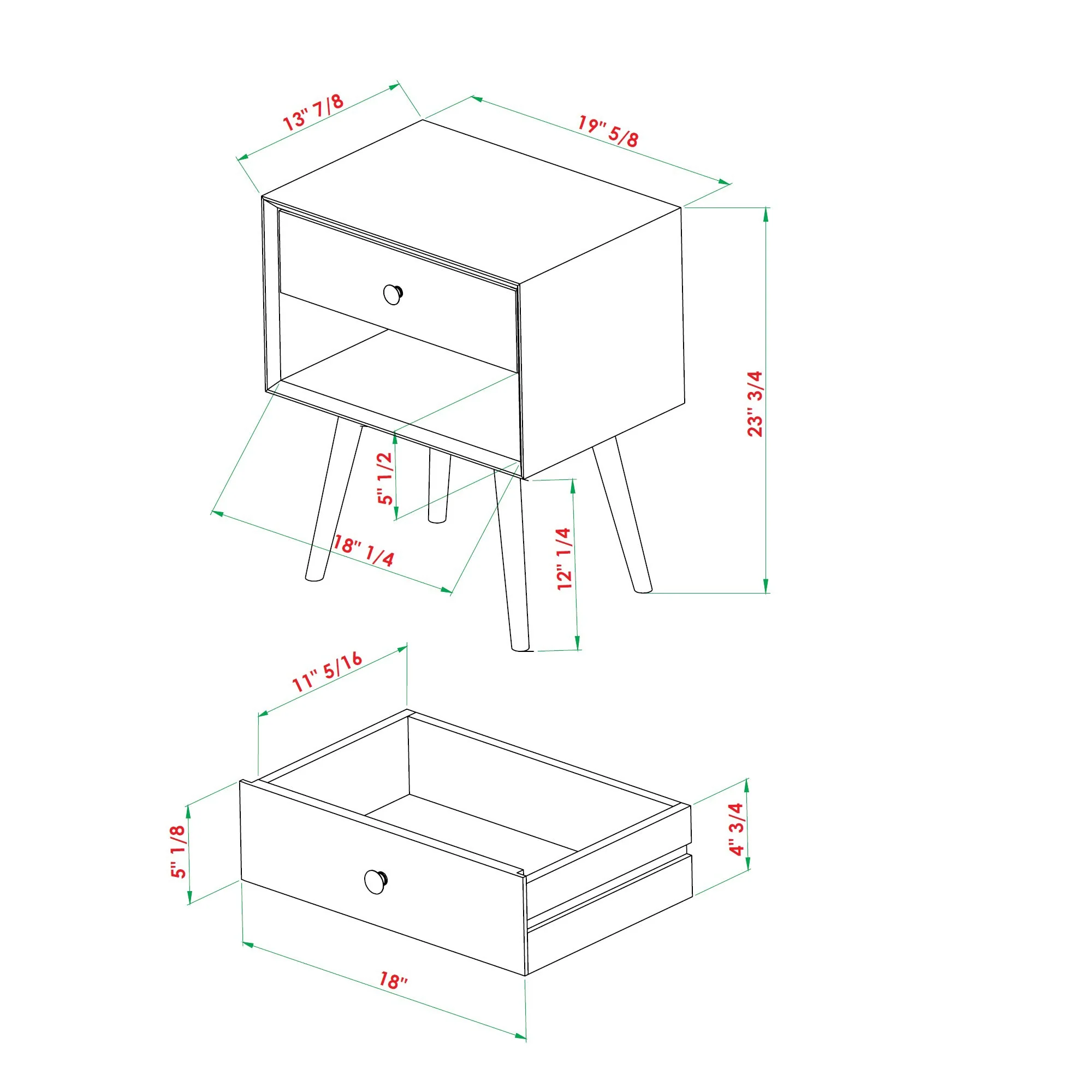 13" 7/8

19" 5/8

23" 3/4

5" 1/2

18" 1/4

12" 1/4

11" 5/16

5" 1/8

4" 3/4

18"