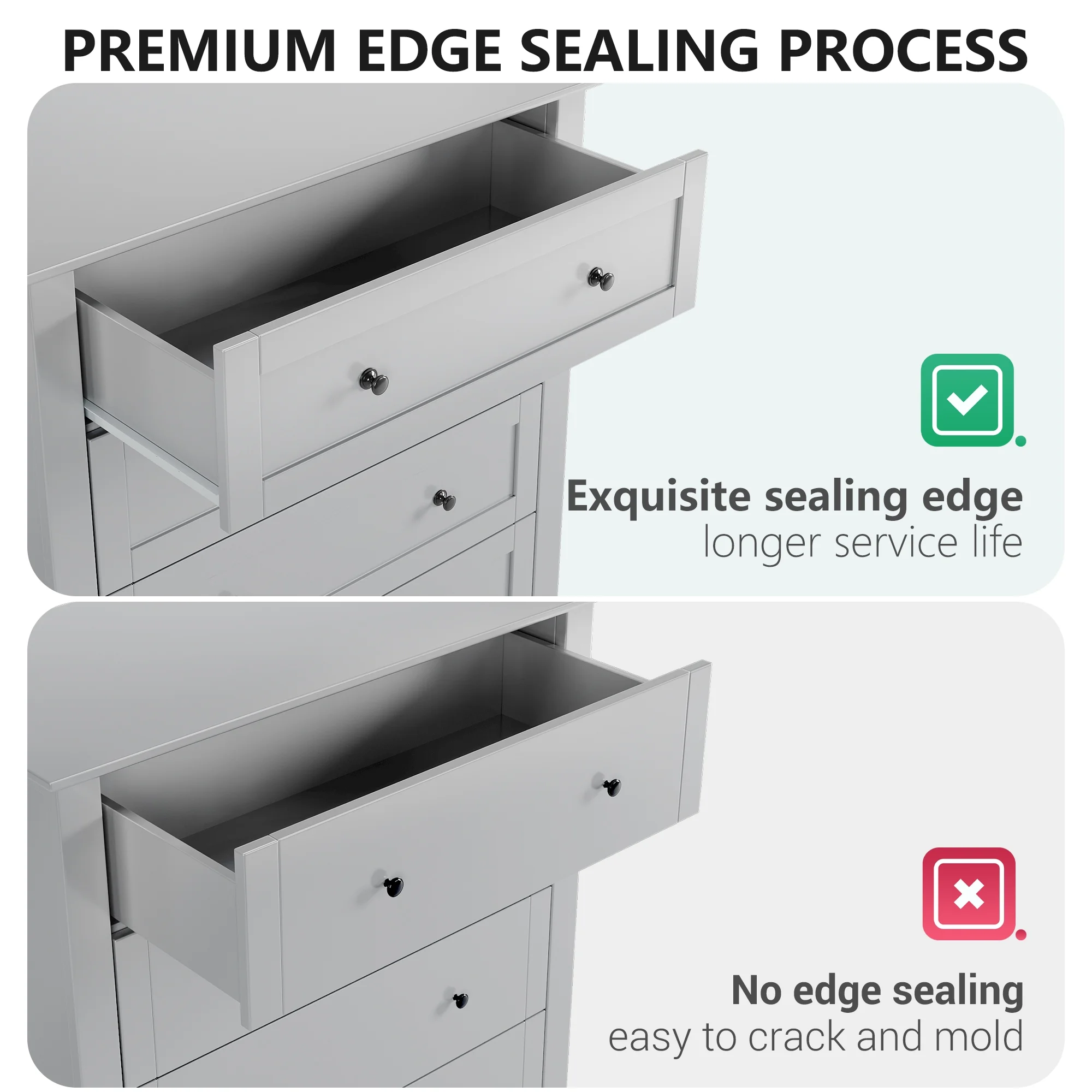 PREMIUM EDGE SEALING PROCESS

Exquisite sealing edge
longer service life

No edge sealing
easy to crack and mold