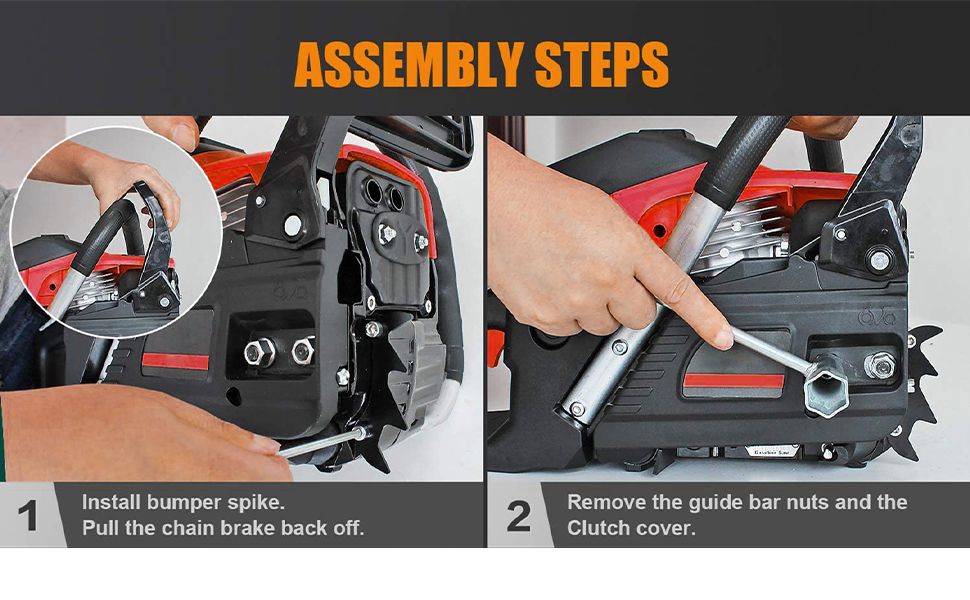 ASSEMBLY STEPS

1 Install bumper spike.
Pull the chain brake back off.

2 Remove the guide bar nuts and the Clutch cover.