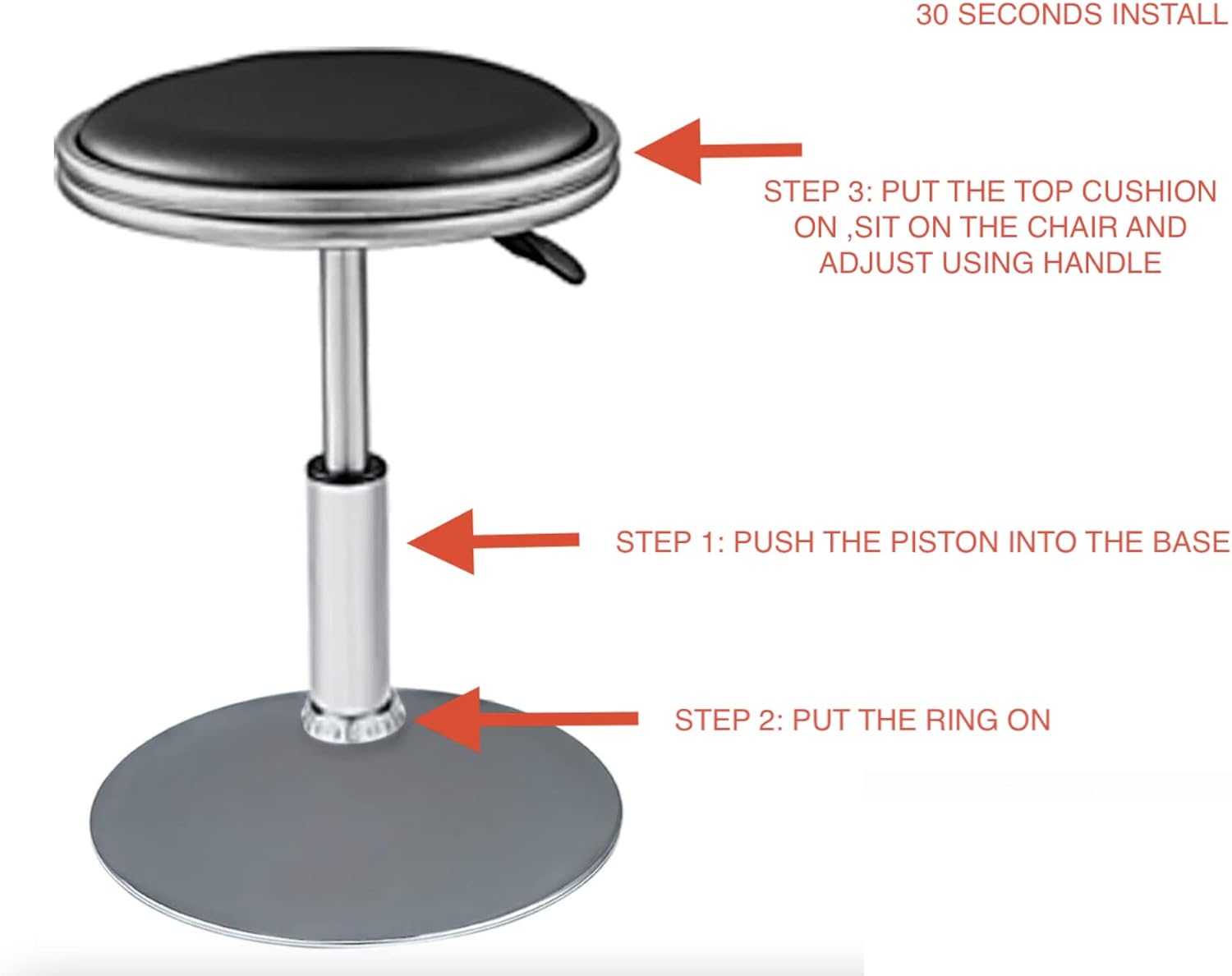 30 SECONDS INSTALL

STEP 3: PUT THE TOP CUSHION ON ,SIT ON THE CHAIR AND ADJUST USING HANDLE

STEP 1: PUSH THE PISTON INTO THE BASE

STEP 2: PUT THE RING ON