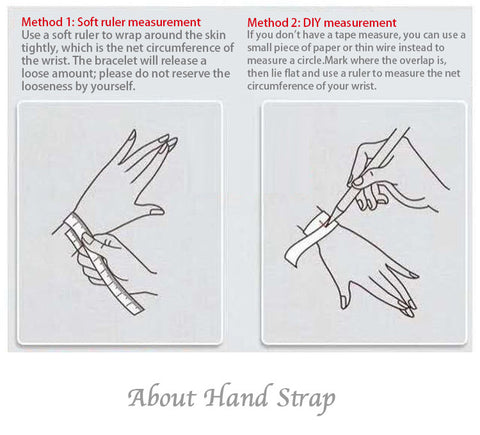 Method 1: Soft ruler measurement
Use a soft ruler to wrap around the skin tightly, which is the net circumference of the wrist. The bracelet will release a loose amount; please do not reserve the looseness by yourself.

Method 2: DIY measurement
If you don't have a tape measure, you can use a small piece of paper or thin wire instead to measure a circle.Mark where the overlap is, then lie flat and use a ruler to measure the net circumference of your wrist.

About Hand Strap