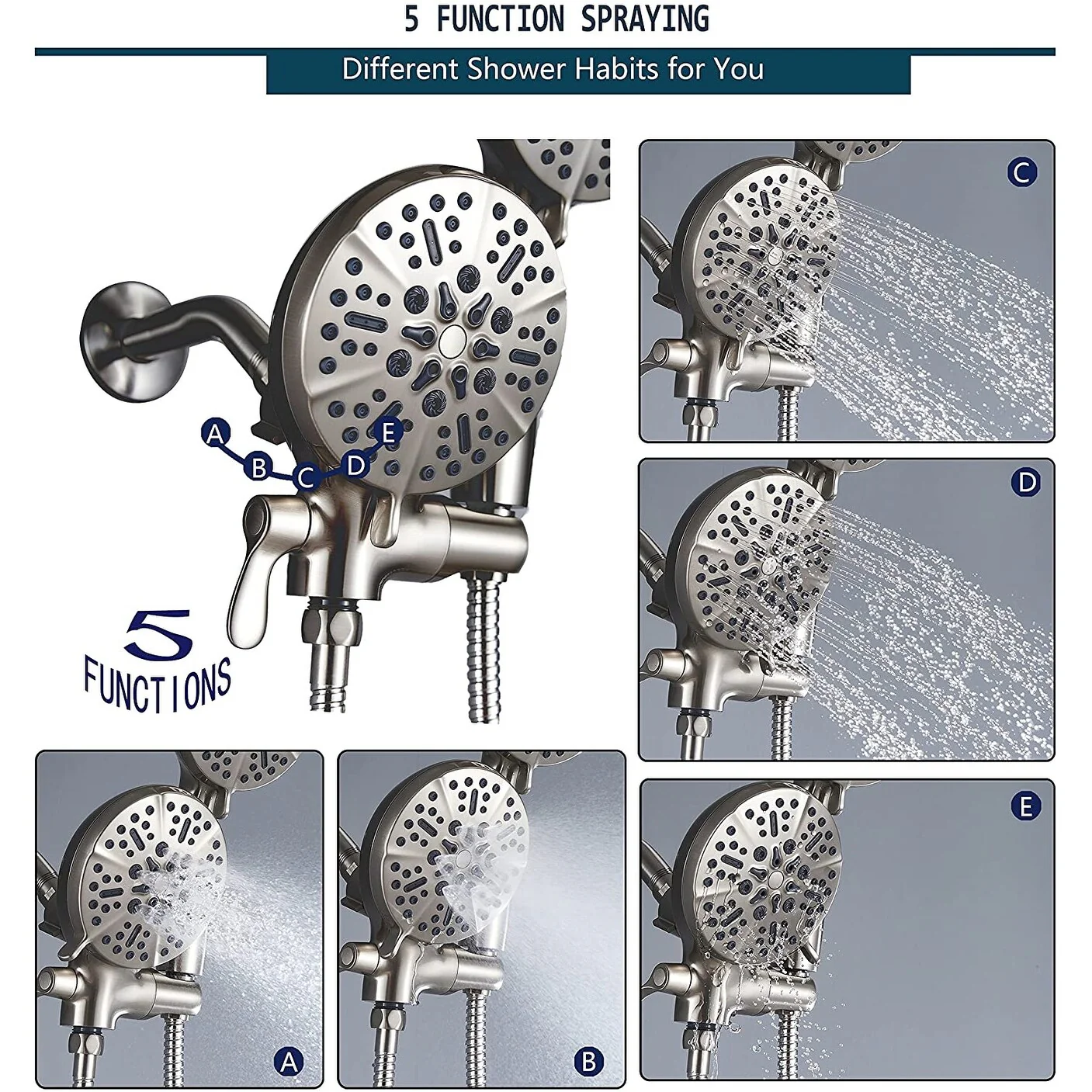 5 FUNCTION SPRAYING

Different Shower Habits for You

A B C D E

5 FUNCTIONS

C

D

E

A

B