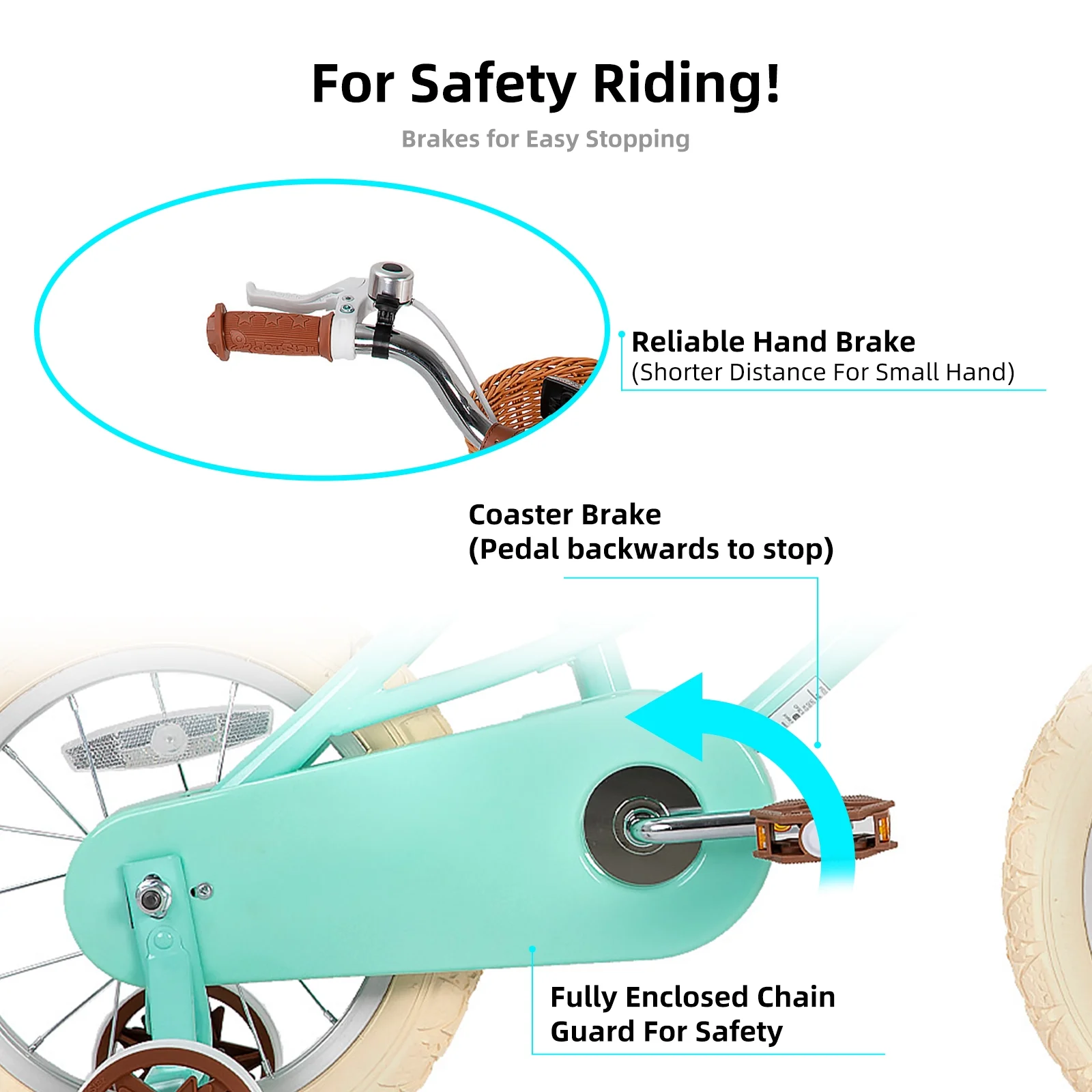 For Safety Riding!

Brakes for Easy Stopping

Reliable Hand Brake
(Shorter Distance For Small Hand)

Coaster Brake
(Pedal backwards to stop)

Fully Enclosed Chain Guard For Safety