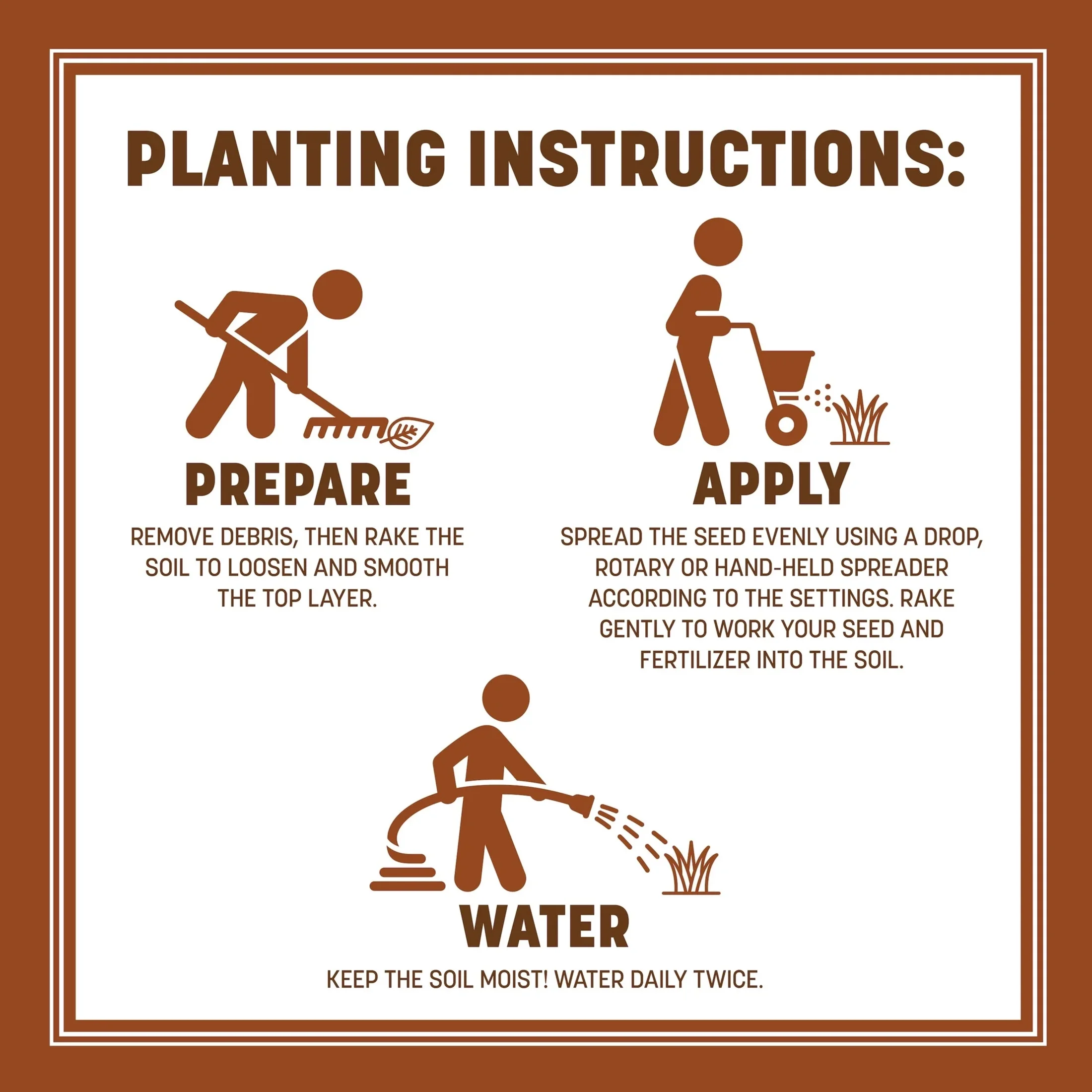 PLANTING INSTRUCTIONS:

PREPARE

REMOVE DEBRIS, THEN RAKE THE SOIL TO LOOSEN AND SMOOTH THE TOP LAYER.

APPLY

SPREAD THE SEED EVENLY USING A DROP, ROTARY OR HAND-HELD SPREADER ACCORDING TO THE SETTINGS. RAKE GENTLY TO WORK YOUR SEED AND FERTILIZER INTO THE SOIL.

WATER

KEEP THE SOIL MOIST! WATER DAILY TWICE.