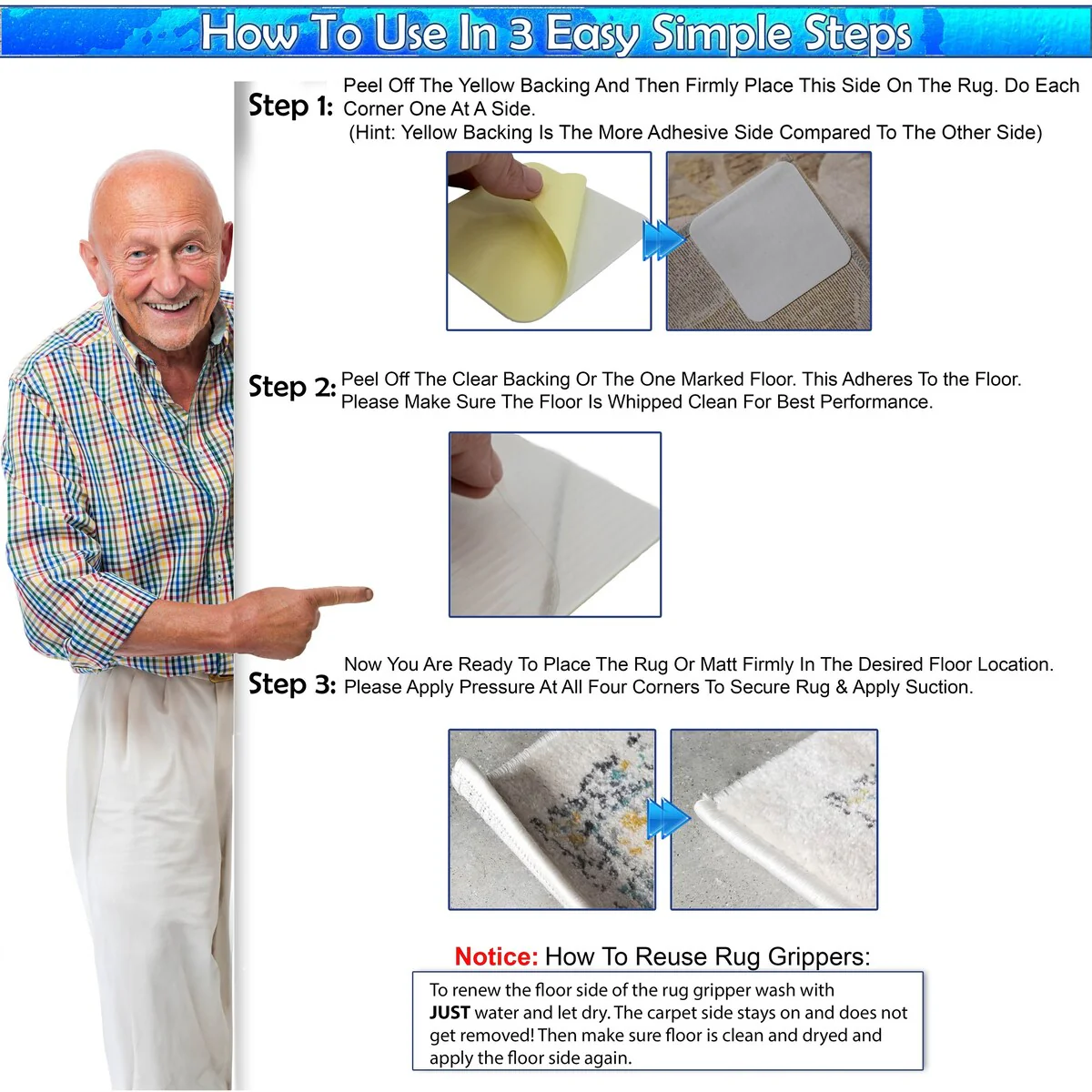 How To Use In 3 Easy Simple Steps

Step 1: Peel Off The Yellow Backing And Then Firmly Place This Side On The Rug. Do Each Corner One At A Side.
(Hint: Yellow Backing Is The More Adhesive Side Compared To The Other Side)

Step 2: Peel Off The Clear Backing Or The One Marked Floor. This Adheres To the Floor. Please Make Sure The Floor Is Whipped Clean For Best Performance.

Step 3: Now You Are Ready To Place The Rug Or Matt Firmly In The Desired Floor Location. Please Apply Pressure At All Four Corners To Secure Rug & Apply Suction.

Notice: How To Reuse Rug Grippers:

To renew the floor side of the rug gripper wash with JUST water and let dry. The carpet side stays on and does not get removed! Then make sure floor is clean and dryed and apply the floor side again.