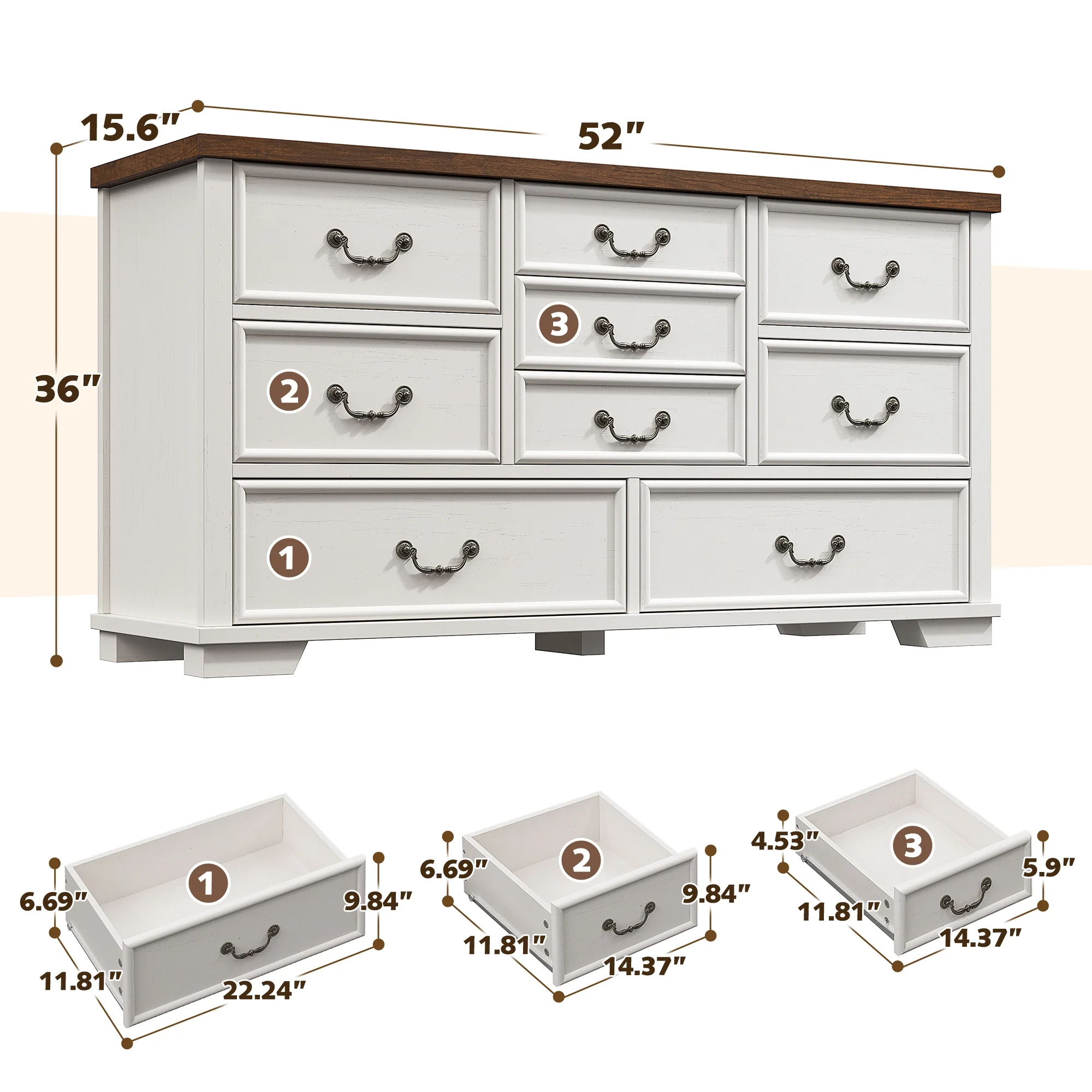 15.6"
52"
36"
3
2
1

1
6.69"
9.84"
11.81"
22.24"

2
6.69"
9.84"
11.81"
14.37"

3
4.53"
5.9"
11.81"
14.37"