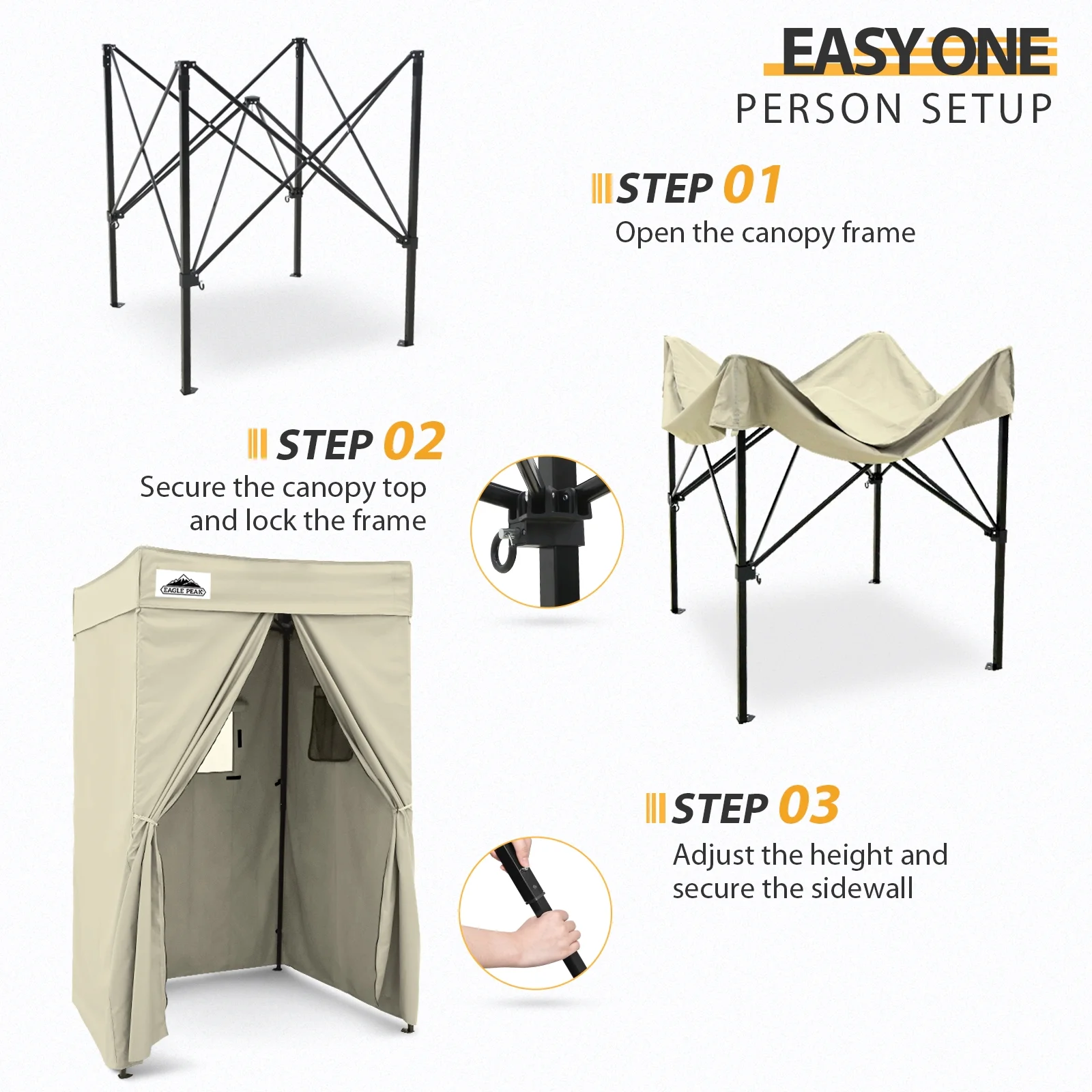 EASY ONE
PERSON SETUP

STEP 01
Open the canopy frame

STEP 02
Secure the canopy top and lock the frame

EAGLE PEAK

STEP 03
Adjust the height and secure the sidewall