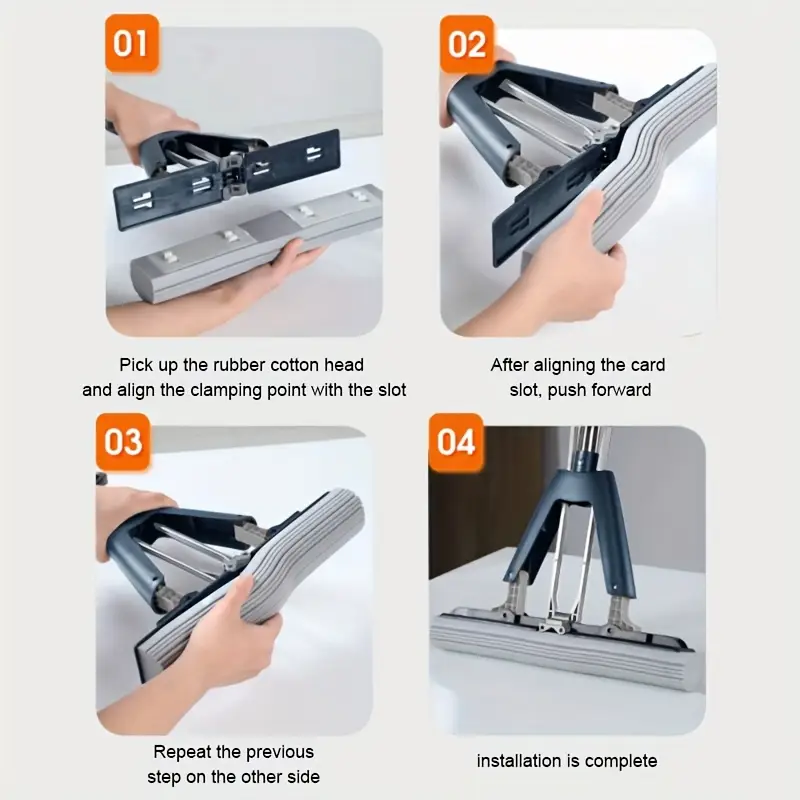 01

Pick up the rubber cotton head and align the clamping point with the slot

02

After aligning the card slot, push forward

03

Repeat the previous step on the other side

04

installation is complete