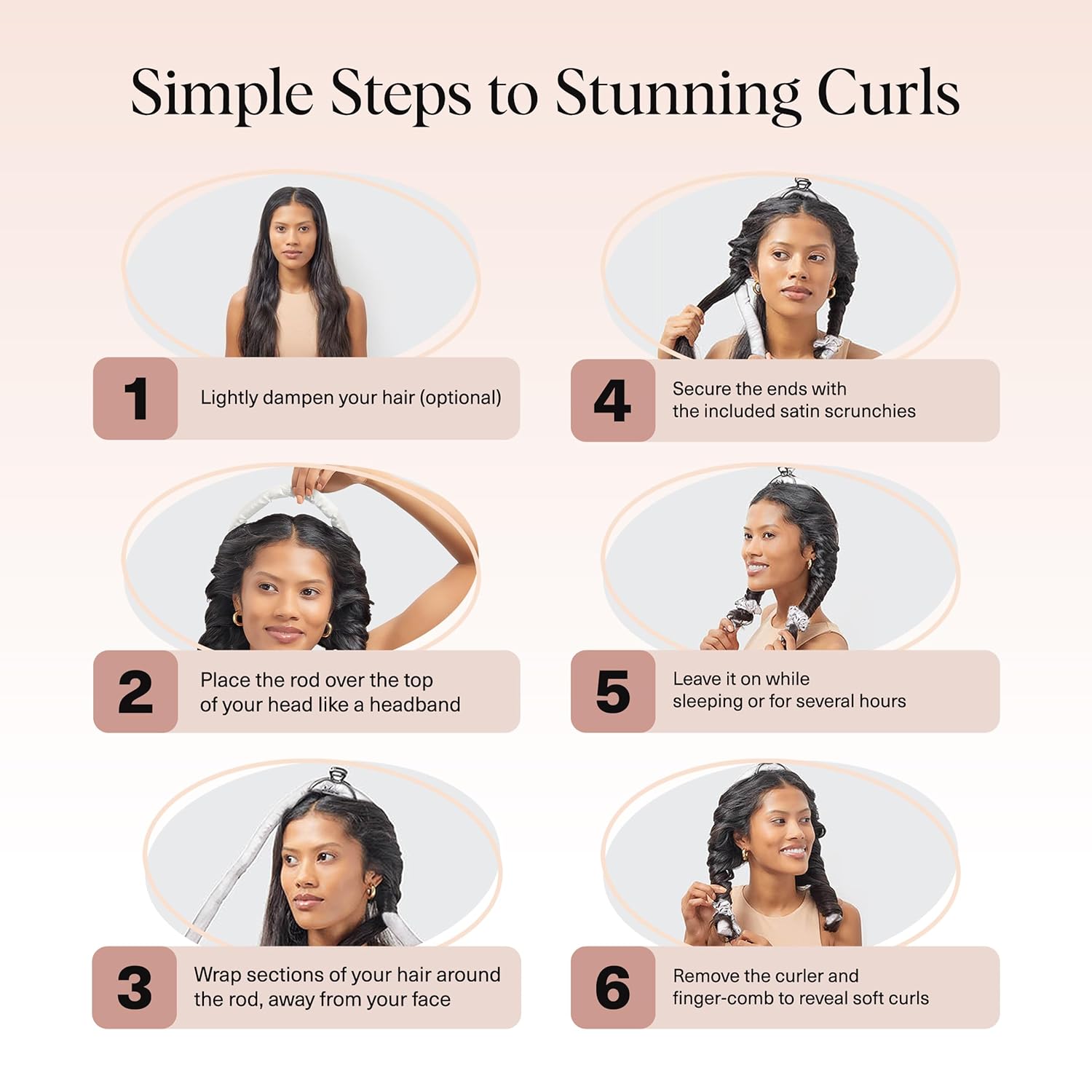 Simple Steps to Stunning Curls

1 Lightly dampen your hair (optional)

2 Place the rod over the top of your head like a headband

3 Wrap sections of your hair around the rod, away from your face

4 Secure the ends with the included satin scrunchies

5 Leave it on while sleeping or for several hours

6 Remove the curler and finger-comb to reveal soft curls