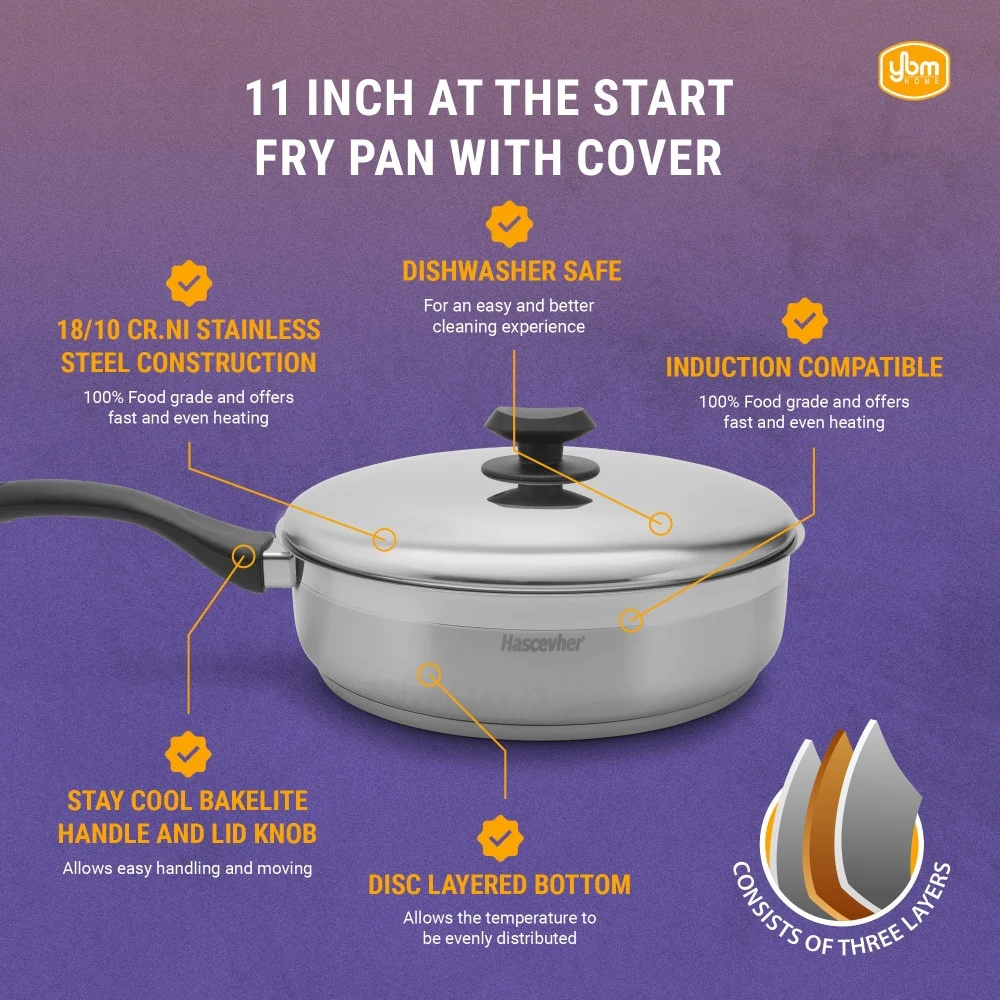 ybm HOME

11 INCH AT THE START FRY PAN WITH COVER

DISHWASHER SAFE
For an easy and better cleaning experience

18/10 CR.NI STAINLESS STEEL CONSTRUCTION
100% Food grade and offers fast and even heating

INDUCTION COMPATIBLE
100% Food grade and offers fast and even heating

Hascevher

STAY COOL BAKELITE HANDLE AND LID KNOB
Allows easy handling and moving

DISC LAYERED BOTTOM
Allows the temperature to be evenly distributed

CONSISTS OF THREE LAYERS