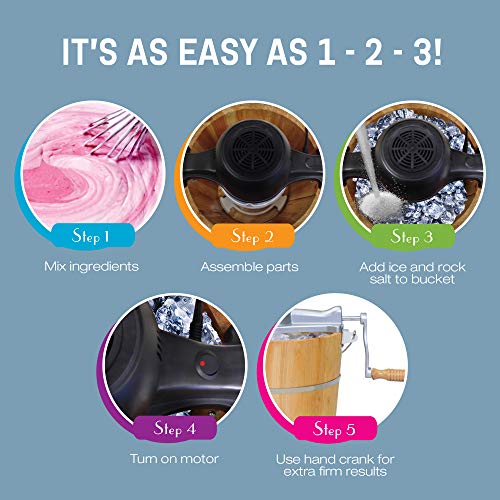 IT'S AS EASY AS 1 - 2 - 3!

Step 1

Mix ingredients

Step 2

Assemble parts

Step 3

Add ice and rock salt to bucket

Step 4

Turn on motor

Step 5

Use hand crank for extra firm results