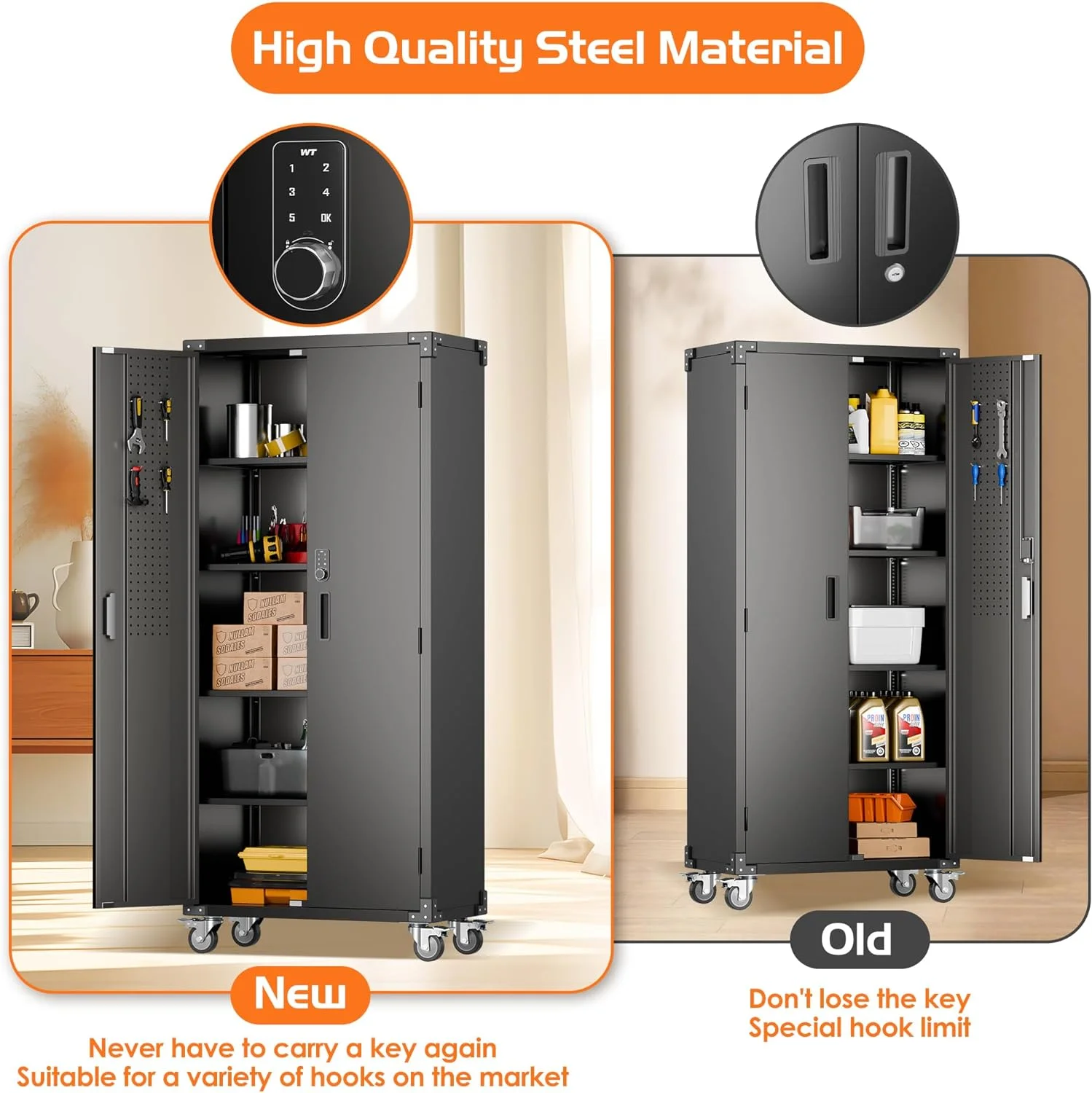 High Quality Steel Material

WT
1 2
3 4
5 OK

NULLAM SODALES
NULLAM SODALES
NULLAM SODALES

PROIN
PROIN

New
Never have to carry a key again
Suitable for a variety of hooks on the market

Old
Don't lose the key
Special hook limit