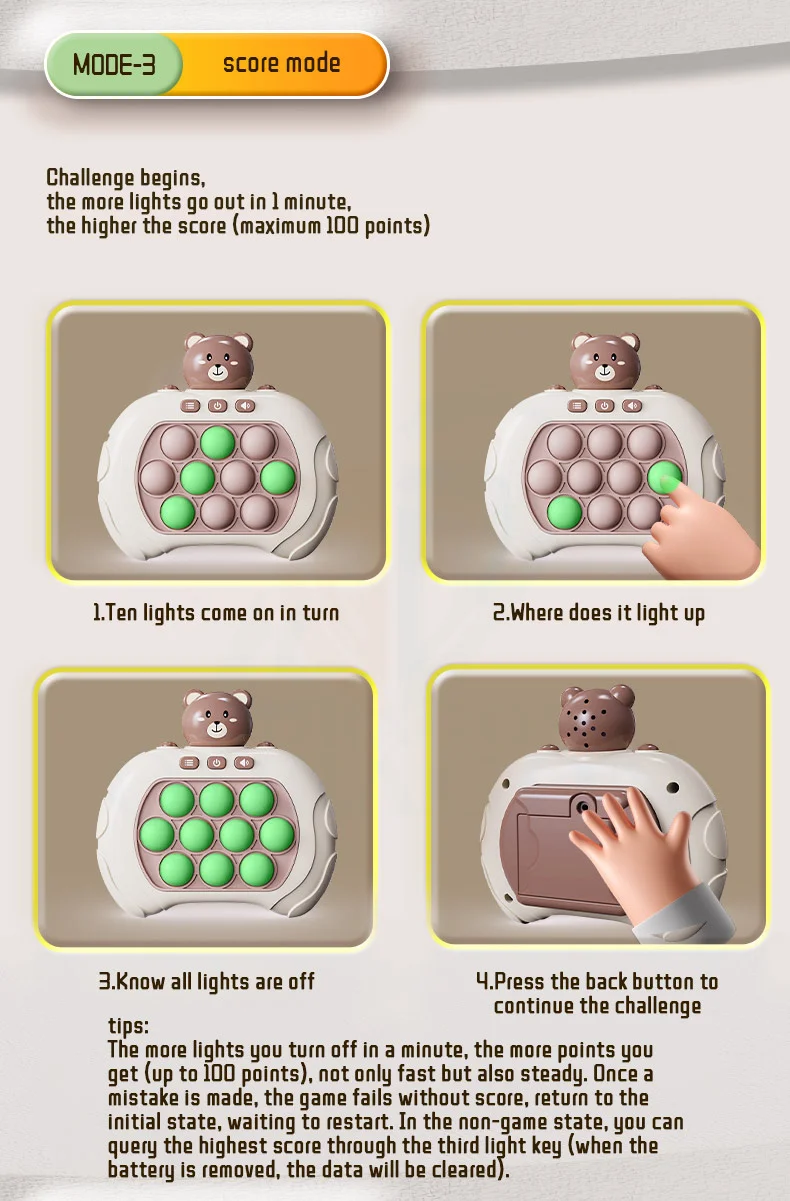 MODE-3 score mode

Challenge begins,
the more lights go out in 1 minute,
the higher the score (maximum 100 points)

1.Ten lights come on in turn

2.Where does it light up

3.Know all lights are off

4.Press the back button to continue the challenge

tips:
The more lights you turn off in a minute, the more points you get (up to 100 points), not only fast but also steady. Once a mistake is made, the game fails without score, return to the initial state, waiting to restart. In the non-game state, you can query the highest score through the third light key (when the battery is removed, the data will be cleared).