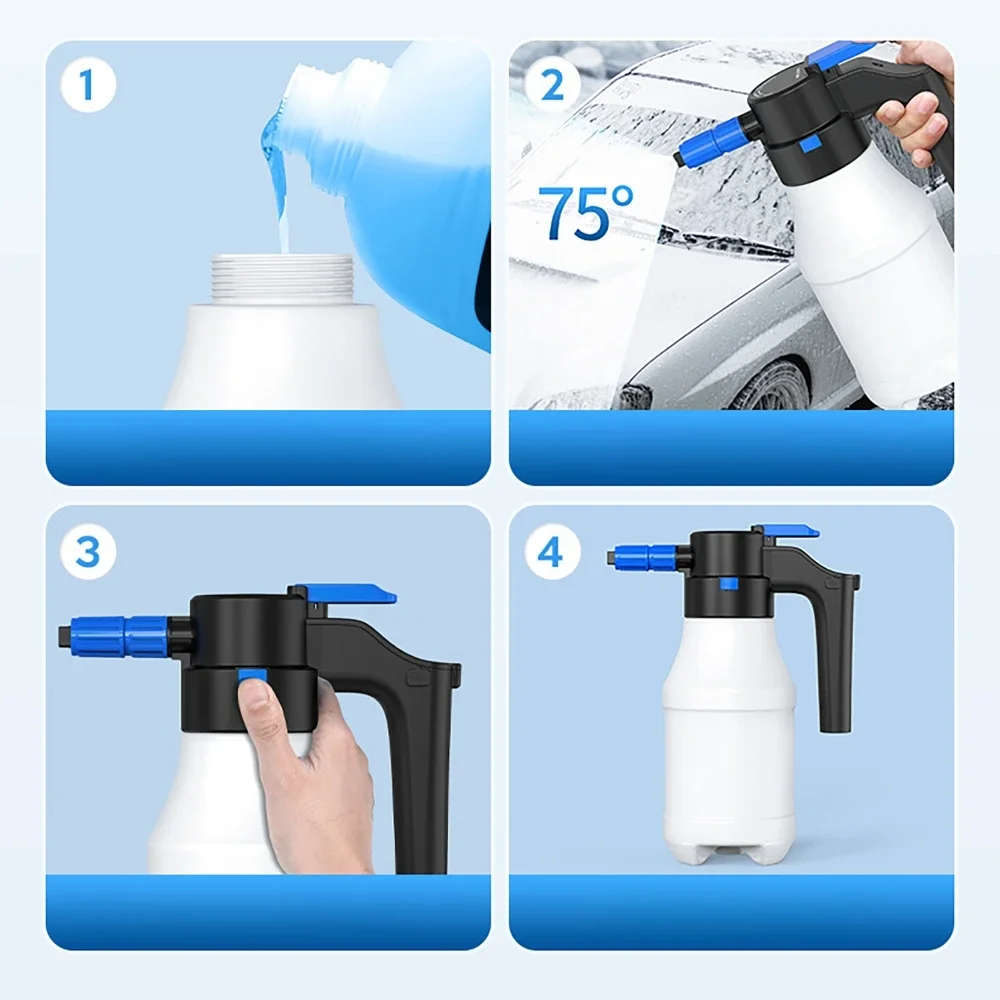 1

2

75°

3

4