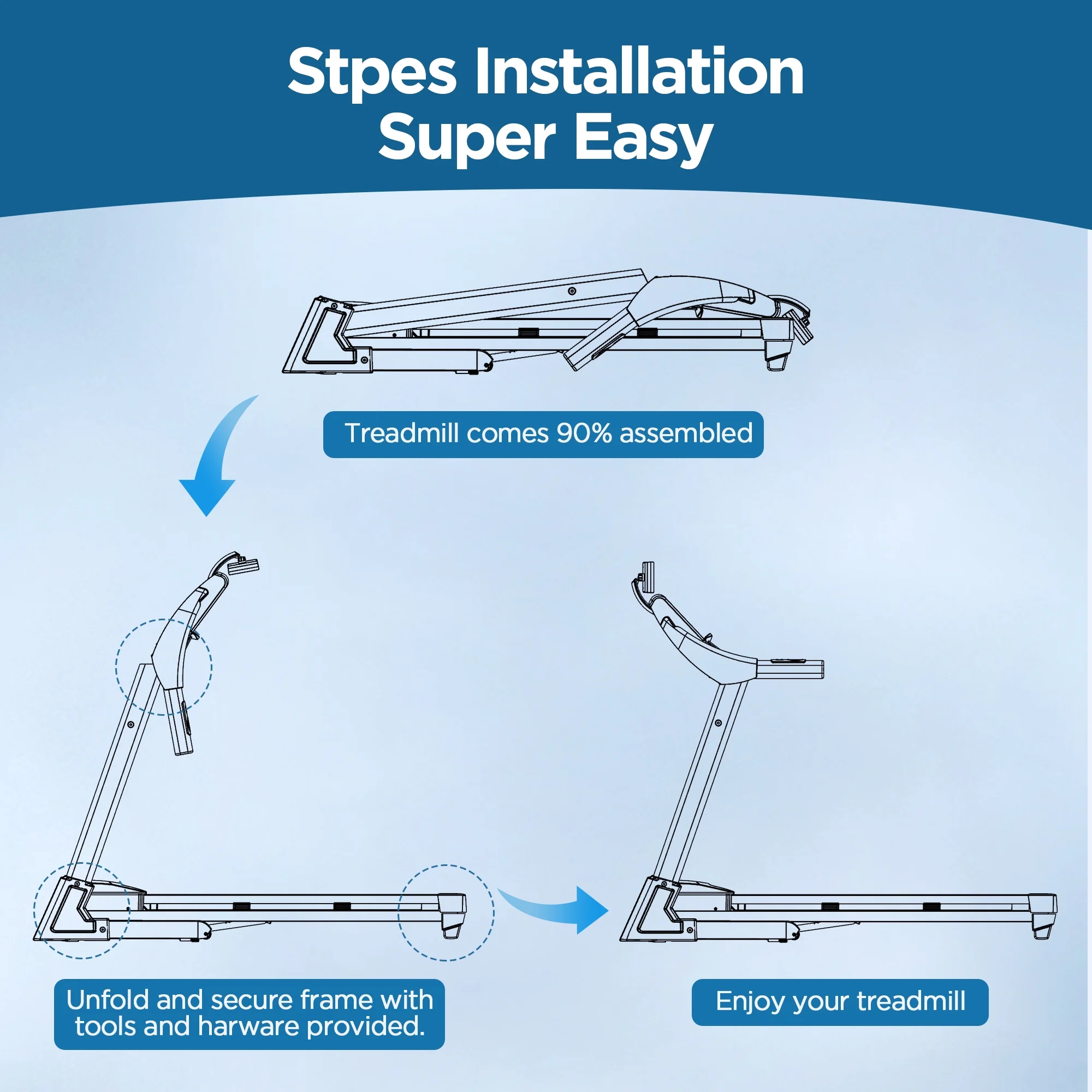 Stpes Installation
Super Easy

Treadmill comes 90% assembled

Unfold and secure frame with tools and harware provided.

Enjoy your treadmill