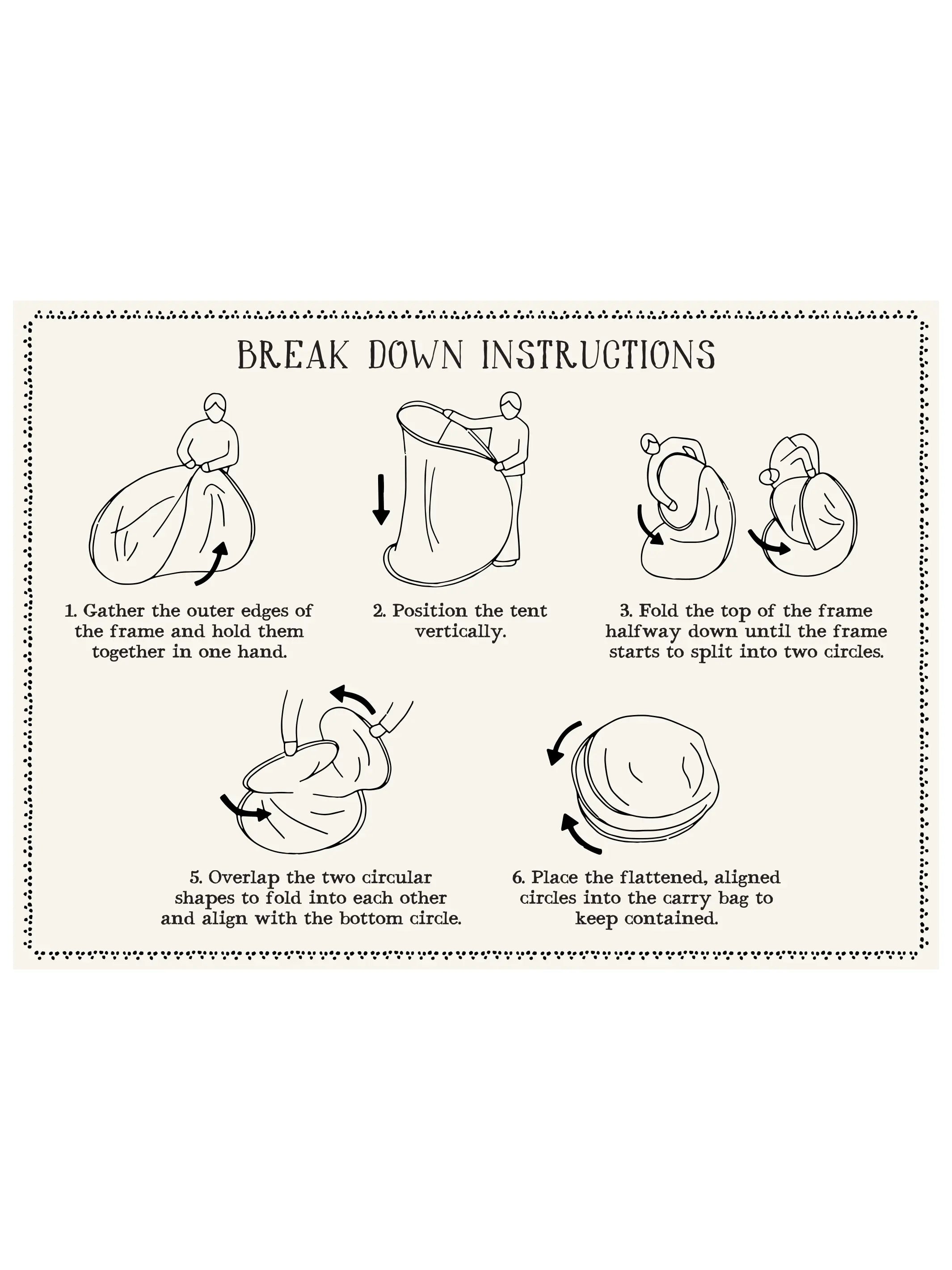 BREAK DOWN INSTRUCTIONS

1. Gather the outer edges of the frame and hold them together in one hand.

2. Position the tent vertically.

3. Fold the top of the frame halfway down until the frame starts to split into two circles.

5. Overlap the two circular shapes to fold into each other and align with the bottom circle.

6. Place the flattened, aligned circles into the carry bag to keep contained.