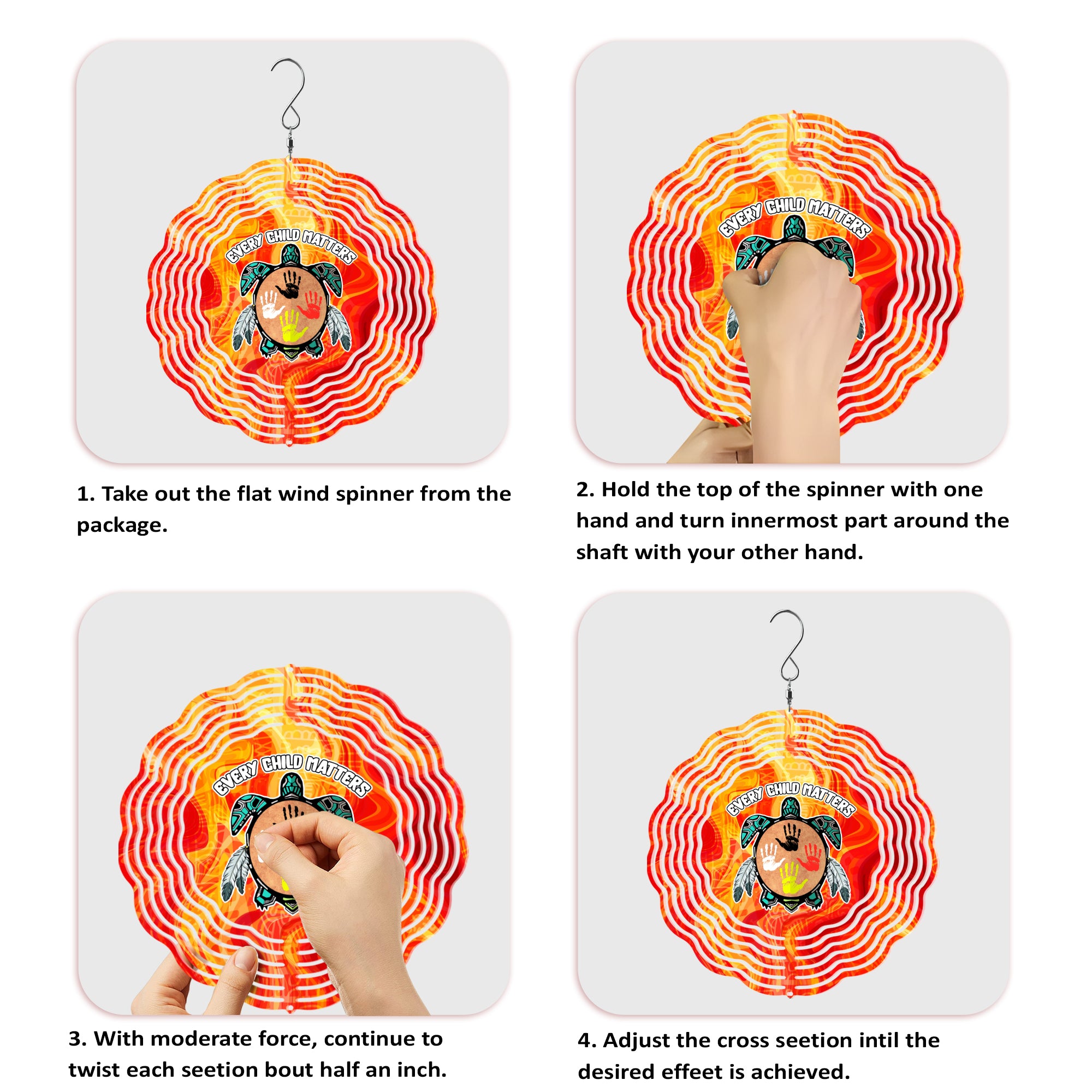 EVERY CHILD MATTERS

1. Take out the flat wind spinner from the package.

EVERY CHILD MATTERS

2. Hold the top of the spinner with one hand and turn innermost part around the shaft with your other hand.

EVERY CHILD MATTERS

3. With moderate force, continue to twist each seetion bout half an inch.

EVERY CHILD MATTERS

4. Adjust the cross seetion intil the desired effeet is achieved.