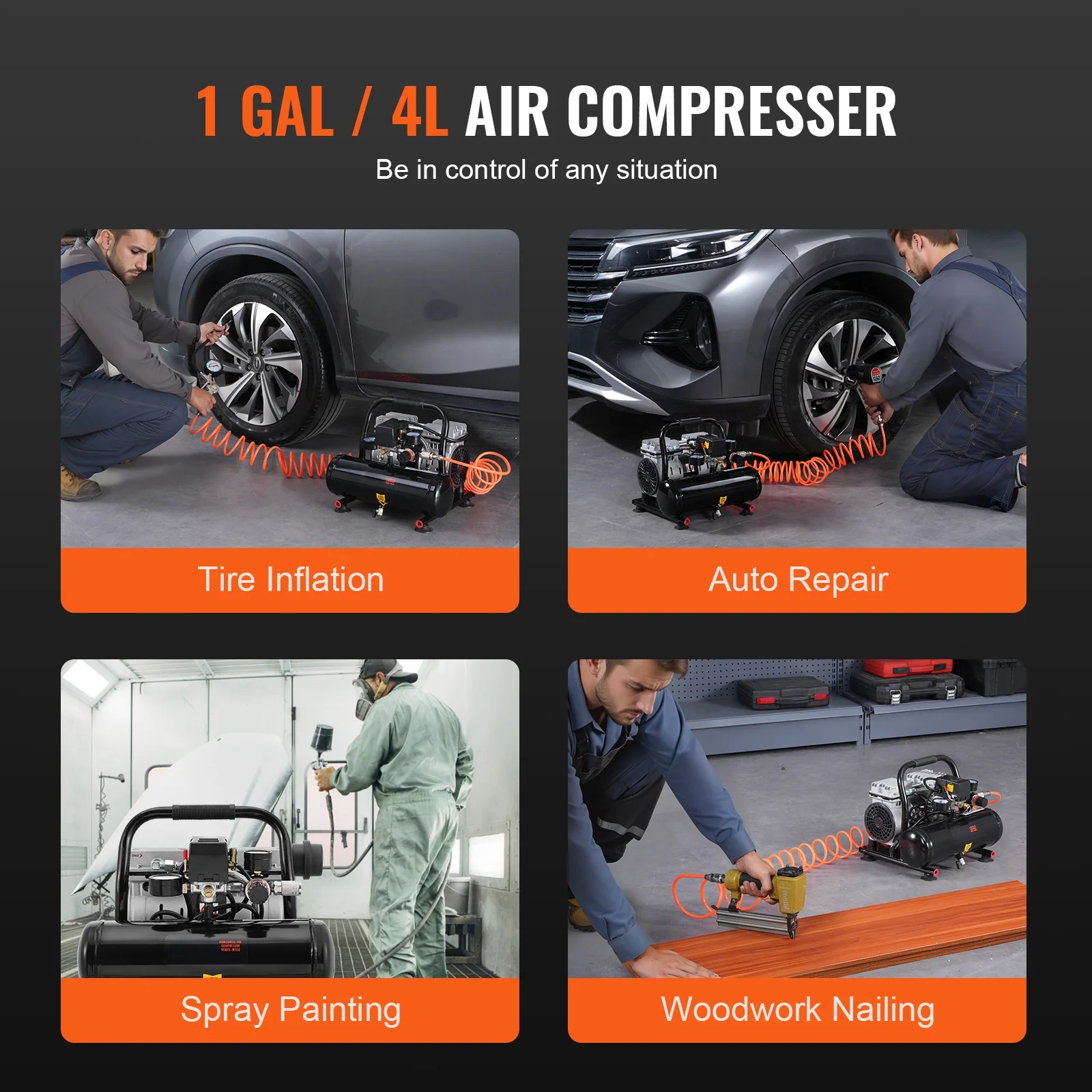 1 GAL / 4L AIR COMPRESSER

Be in control of any situation

Tire Inflation

Auto Repair

Spray Painting

Woodwork Nailing