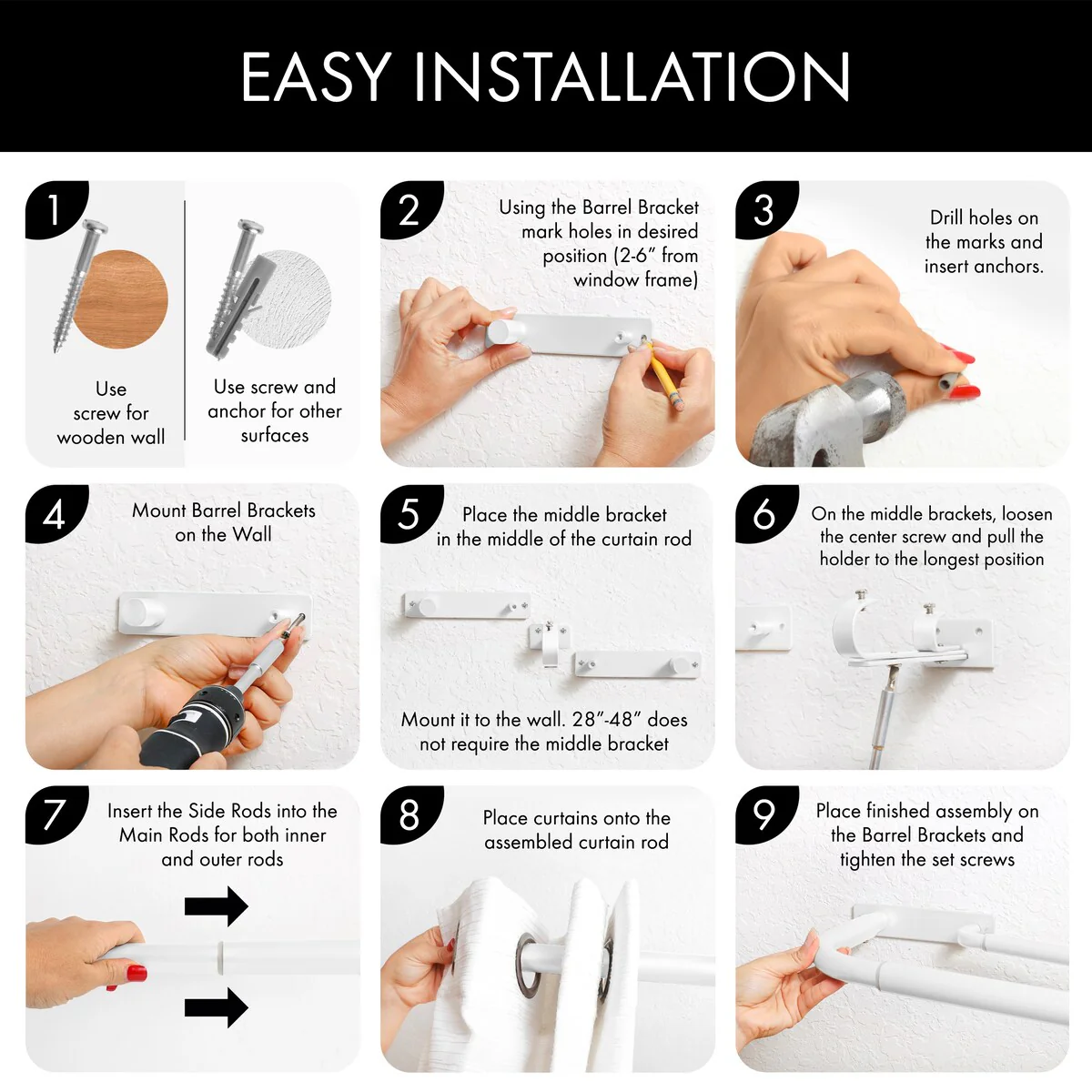 EASY INSTALLATION

1

Use screw for wooden wall

Use screw and anchor for other surfaces

2

Using the Barrel Bracket mark holes in desired position (2-6" from window frame)

3

Drill holes on the marks and insert anchors.

4

Mount Barrel Brackets on the Wall

5

Place the middle bracket in the middle of the curtain rod

Mount it to the wall. 28"-48" does not require the middle bracket

6

On the middle brackets, loosen the center screw and pull the holder to the longest position

7

Insert the Side Rods into the Main Rods for both inner and outer rods

8

Place curtains onto the assembled curtain rod

9

Place finished assembly on the Barrel Brackets and tighten the set screws