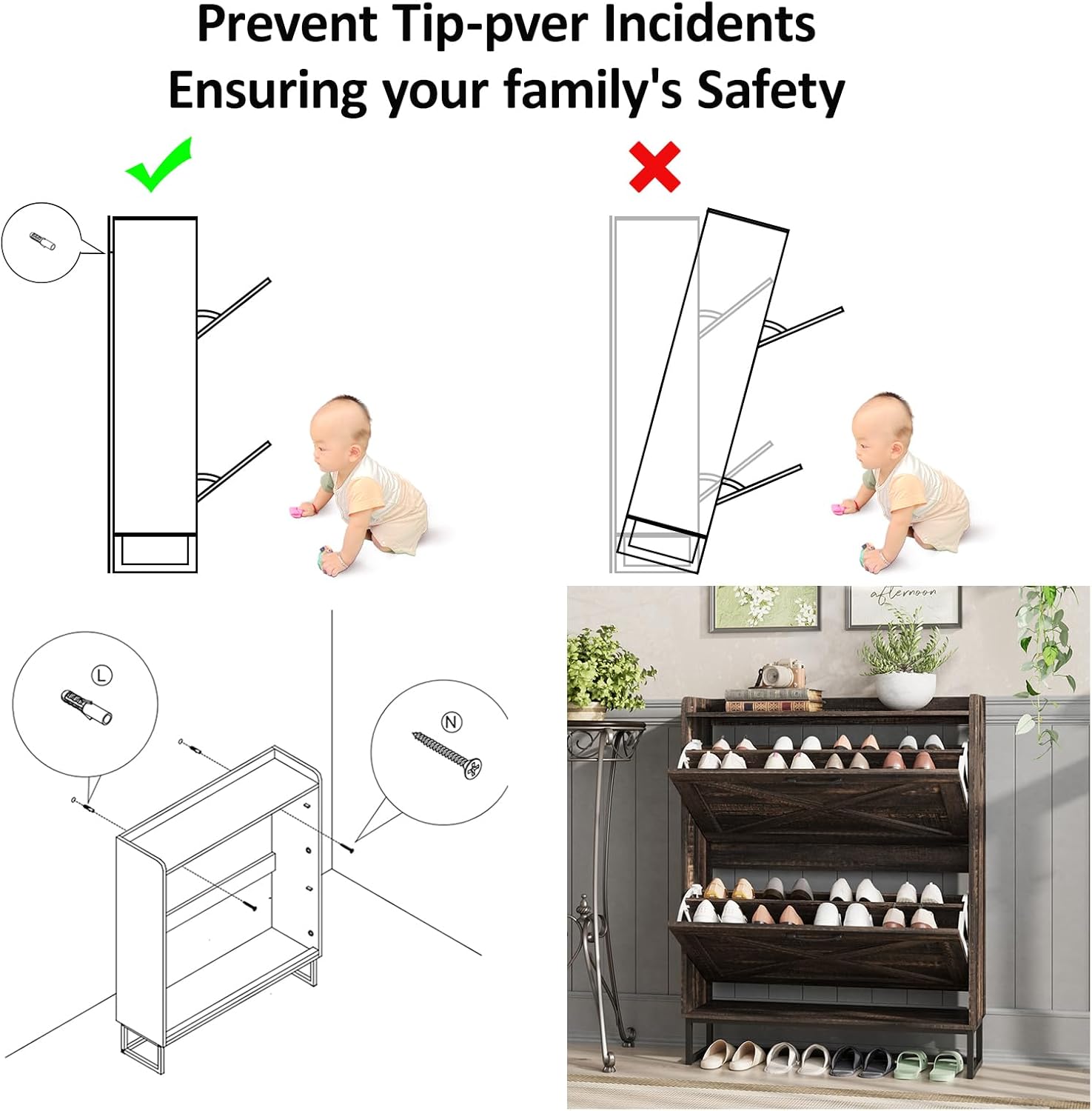 Prevent Tip-pver Incidents
Ensuring your family's Safety

L

N

afternoon