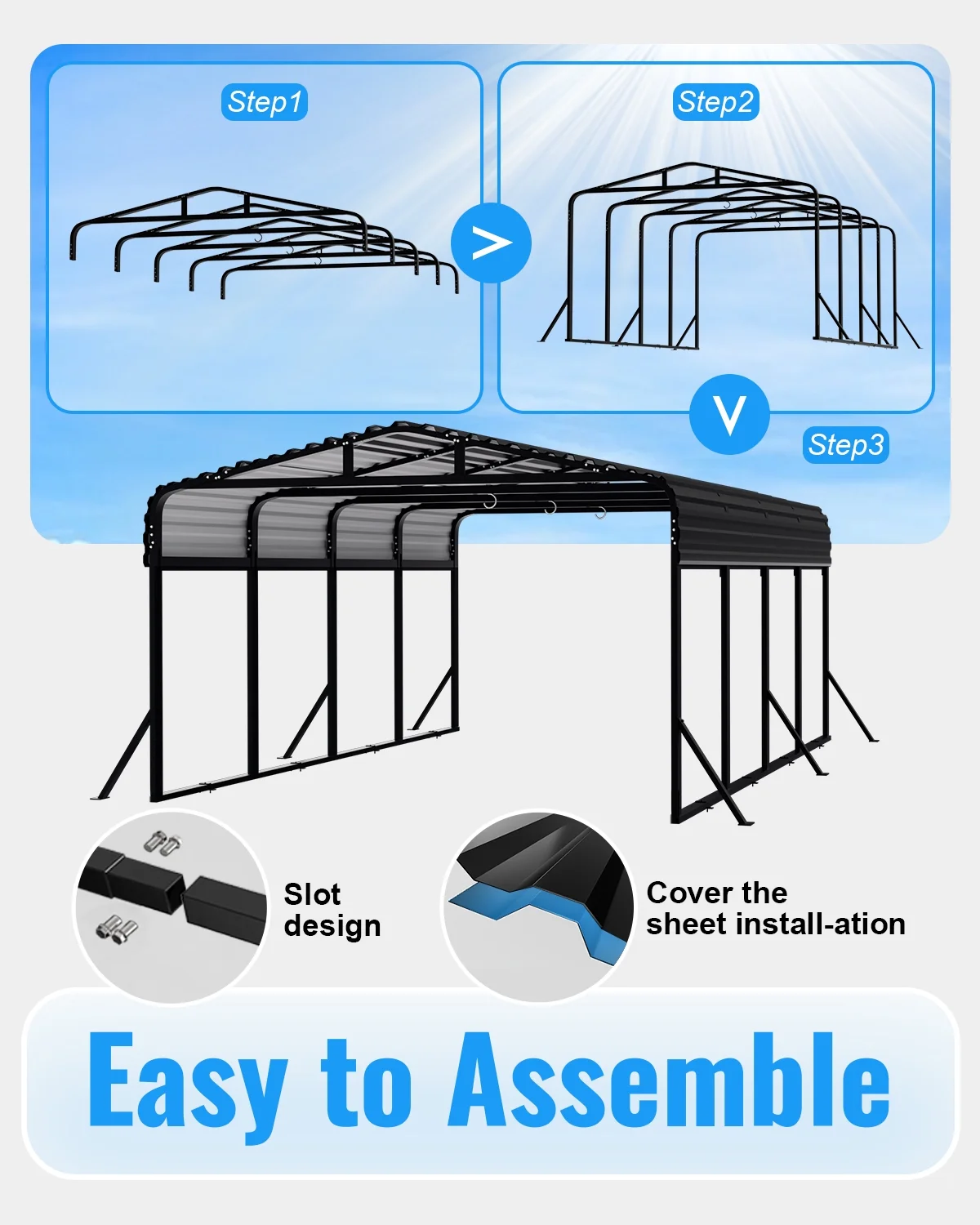 Step1

Step2

Step3

Slot design

Cover the sheet install-ation

Easy to Assemble