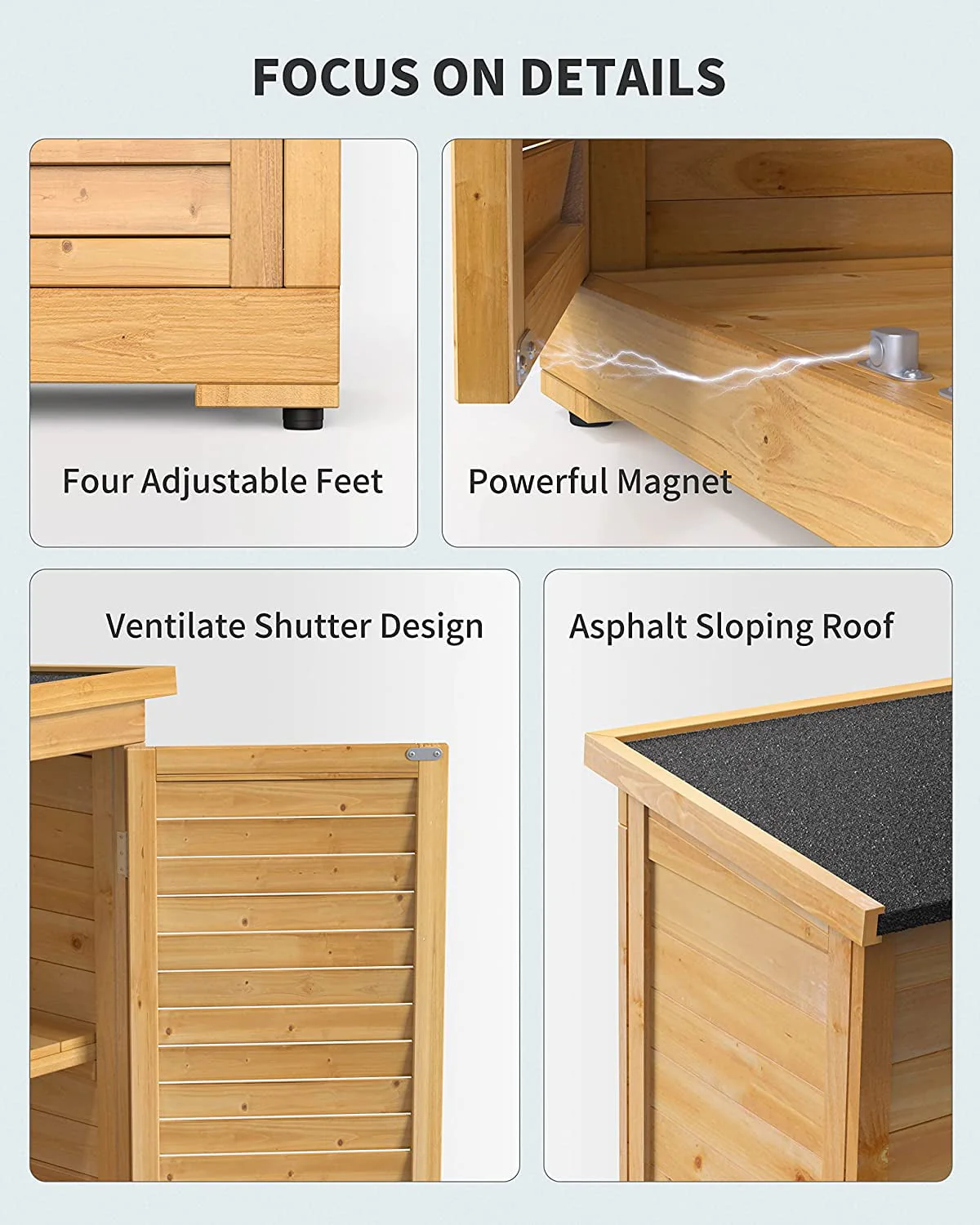 FOCUS ON DETAILS

Four Adjustable Feet

Powerful Magnet

Ventilate Shutter Design

Asphalt Sloping Roof