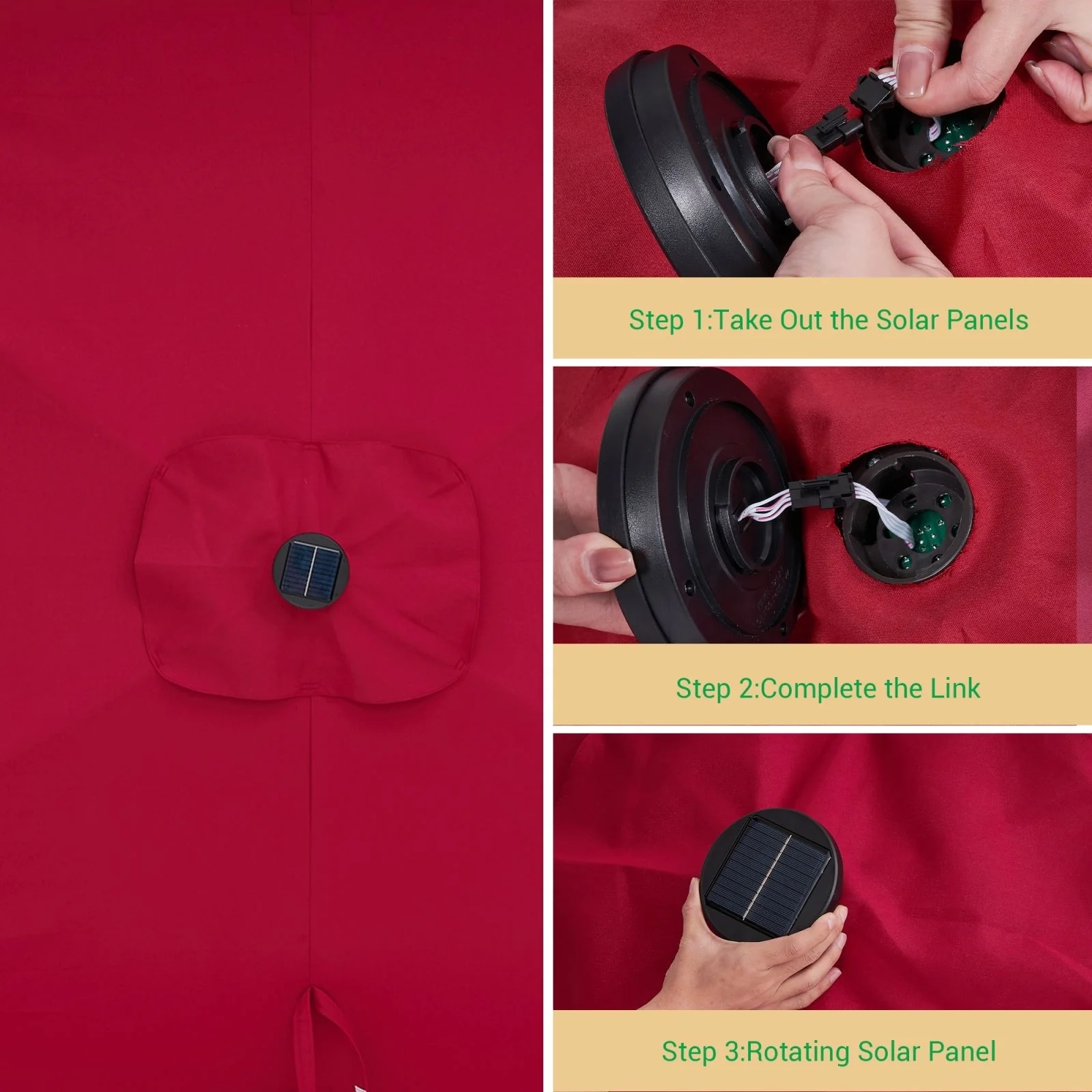 Step 1:Take Out the Solar Panels

Step 2:Complete the Link

Step 3:Rotating Solar Panel