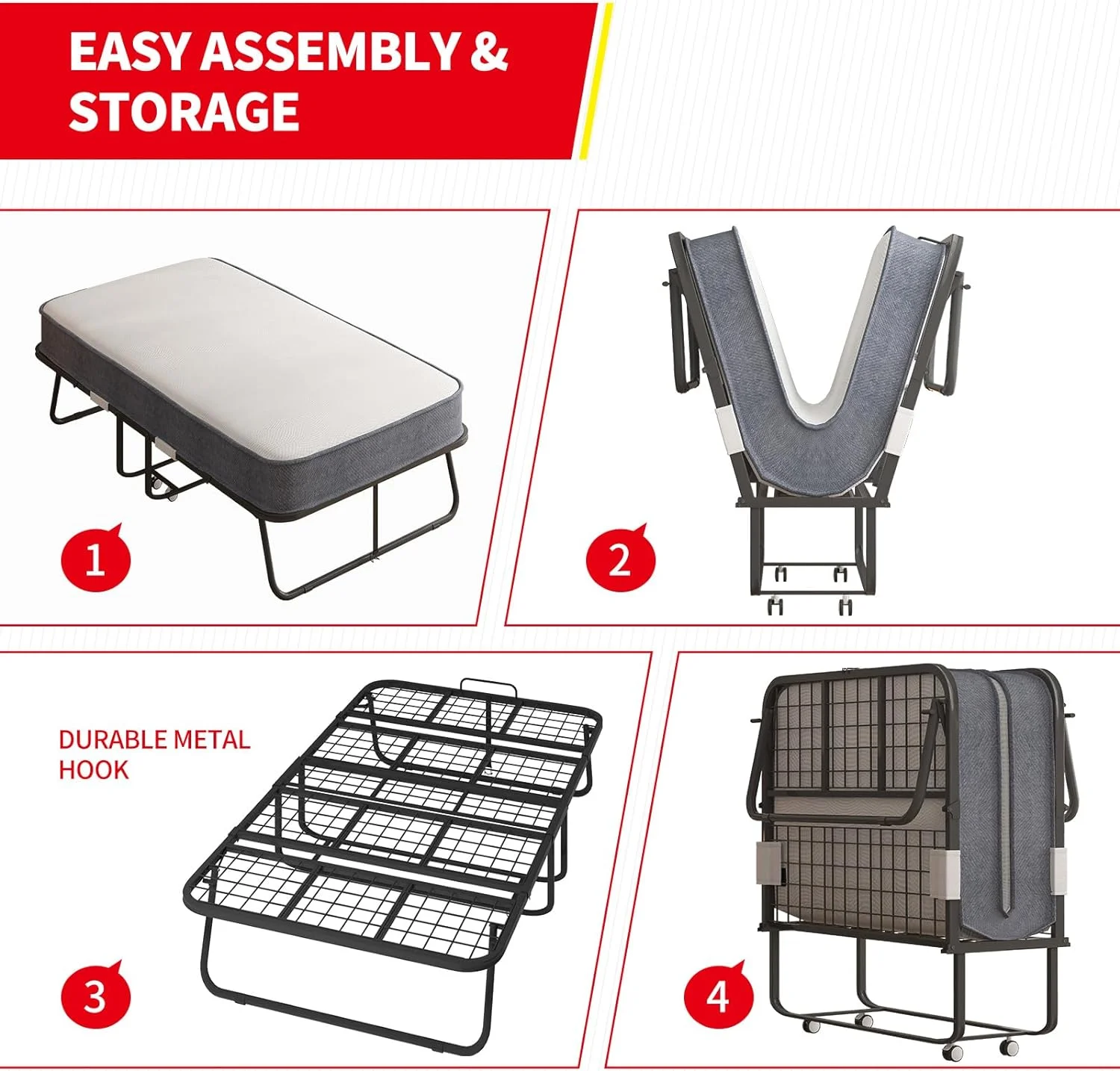 EASY ASSEMBLY & STORAGE

1

2

DURABLE METAL HOOK

3

4