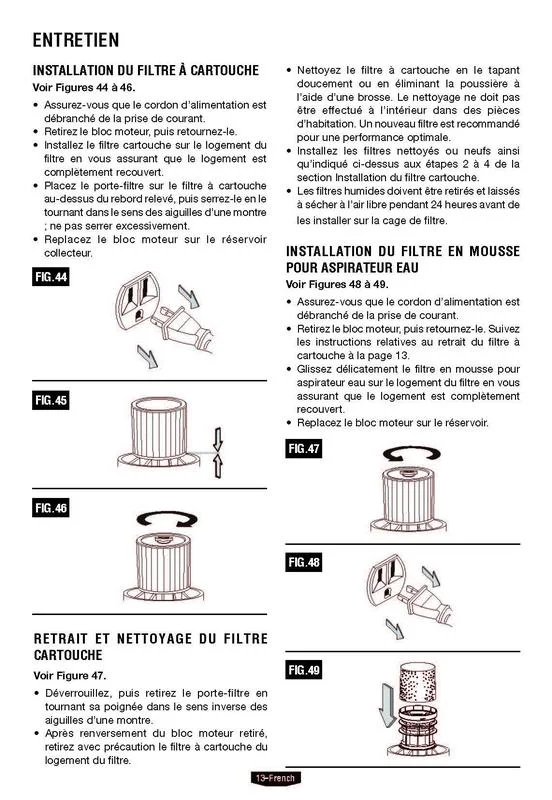 ENTRETIEN

INSTALLATION DU FILTRE À CARTOUCHE

Voir Figures 44 à 46.

• Assurez-vous que le cordon d'alimentation est débranché de la prise de courant.
• Retirez le bloc moteur, puis retournez-le.
• Installez le filtre cartouche sur le logement du filtre en vous assurant que le logement est complètement recouvert.
• Placez le porte-filtre sur le filtre à cartouche au-dessus du rebord relevé, puis serrez-le en le tournant dans le sens des aiguilles d'une montre ; ne pas serrer excessivement.
• Replacez le bloc moteur sur le réservoir collecteur.

FIG.44

FIG.45

FIG.46

RETRAIT ET NETTOYAGE DU FILTRE CARTOUCHE

Voir Figure 47.

• Déverrouillez, puis retirez le porte-filtre en tournant sa poignée dans le sens inverse des aiguilles d'une montre.
• Après renversement du bloc moteur retiré, retirez avec précaution le filtre à cartouche du logement du filtre.

• Nettoyez le filtre à cartouche en le tapant doucement ou en éliminant la poussière à l'aide d'une brosse. Le nettoyage ne doit pas être effectué à l'intérieur dans des pièces d'habitation. Un nouveau filtre est recommandé pour une performance optimale.
• Installez les filtres nettoyés ou neufs ainsi qu'indiqué ci-dessus aux étapes 2 à 4 de la section Installation du filtre cartouche.
• Les filtres humides doivent être retirés et laissés à sécher à l'air libre pendant 24 heures avant de les installer sur la cage de filtre.

INSTALLATION DU FILTRE EN MOUSSE POUR ASPIRATEUR EAU

Voir Figures 48 à 49.

• Assurez-vous que le cordon d'alimentation est débranché de la prise de courant.
• Retirez le bloc moteur, puis retournez-le. Suivez les instructions relatives au retrait du filtre à cartouche à la page 13.
• Glissez délicatement le filtre en mousse pour aspirateur eau sur le logement du filtre en vous assurant que le logement est complètement recouvert.
• Replacez le bloc moteur sur le réservoir.

FIG.47

FIG.48

FIG.49

13-French