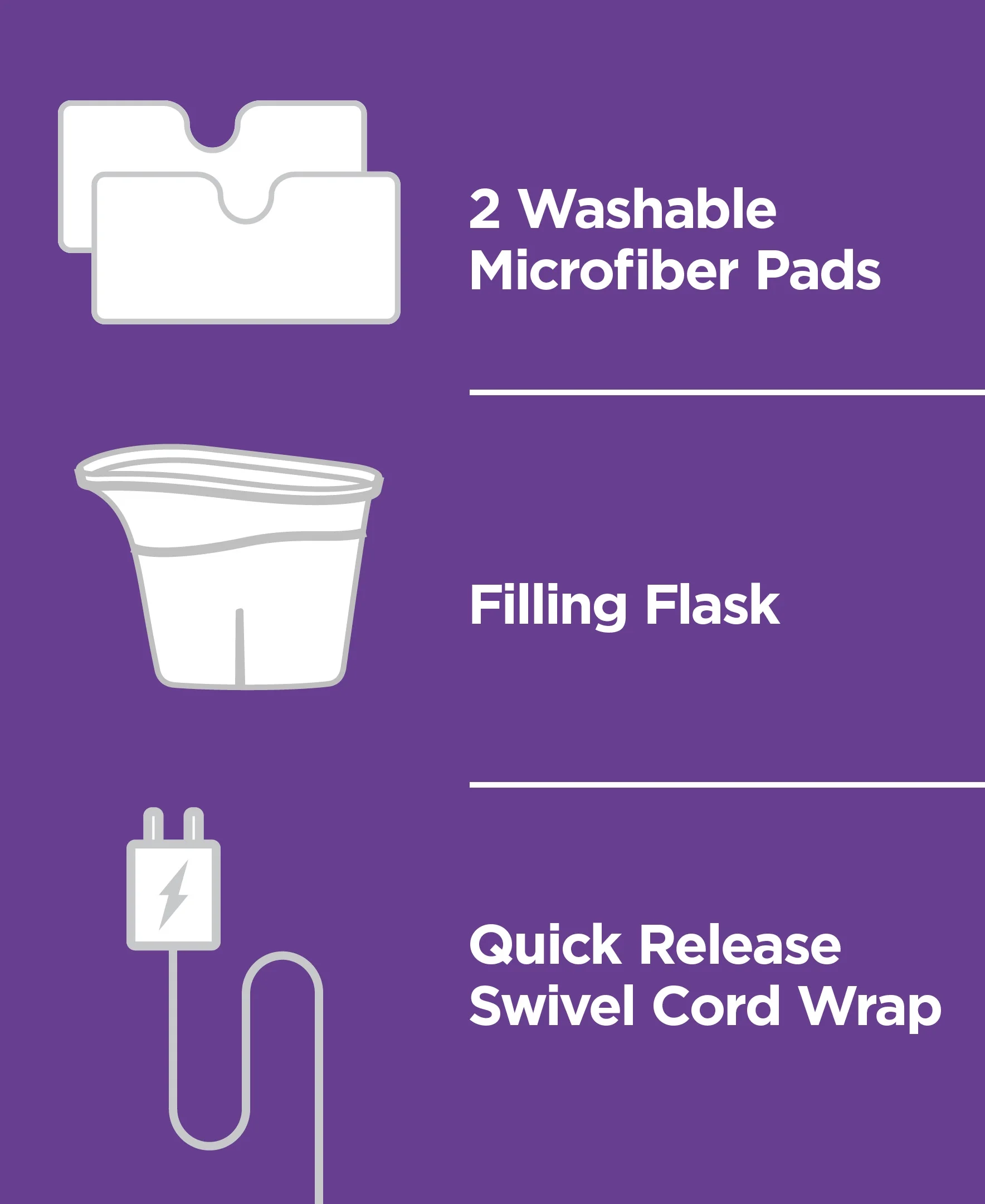 2 Washable Microfiber Pads

Filling Flask

Quick Release Swivel Cord Wrap