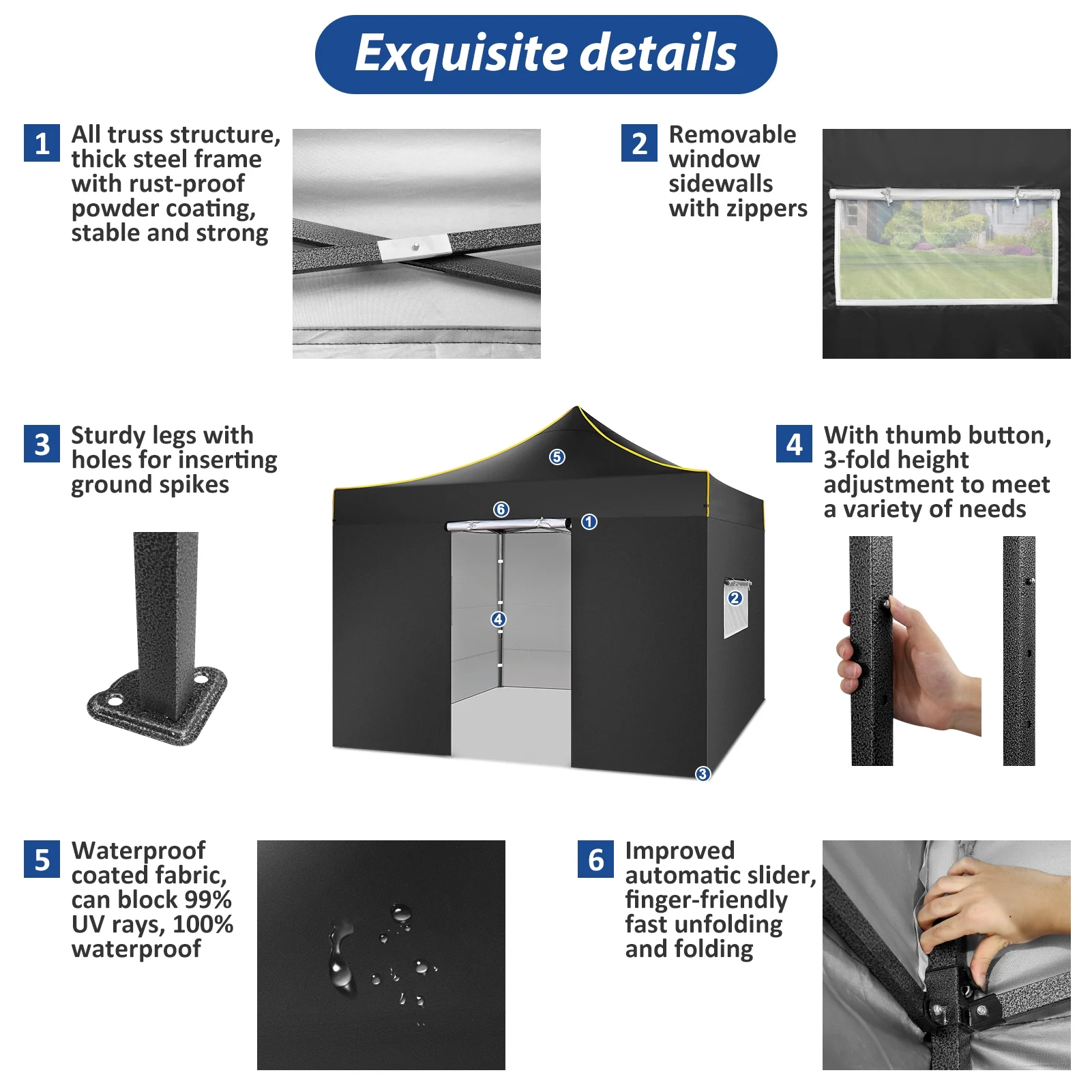 Exquisite details

1 All truss structure, thick steel frame with rust-proof powder coating, stable and strong

2 Removable window sidewalls with zippers

3 Sturdy legs with holes for inserting ground spikes

5

6

1

2

4

3

4 With thumb button, 3-fold height adjustment to meet a variety of needs

5 Waterproof coated fabric, can block 99% UV rays, 100% waterproof

6 Improved automatic slider, finger-friendly fast unfolding and folding