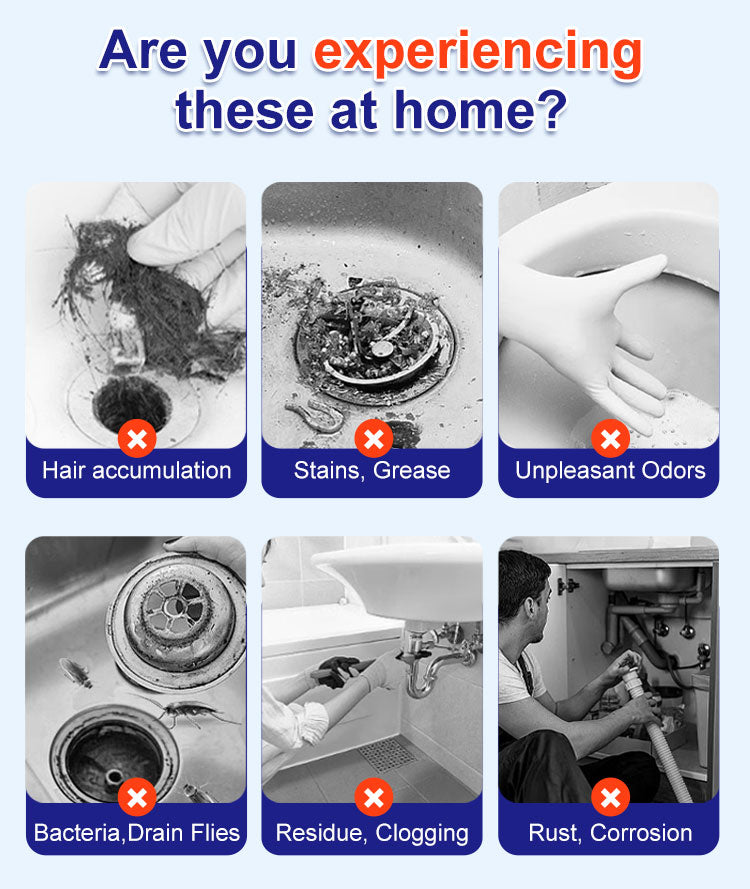 Are you experiencing these at home?

Hair accumulation

Stains, Grease

Unpleasant Odors

Bacteria,Drain Flies

Residue, Clogging

Rust, Corrosion