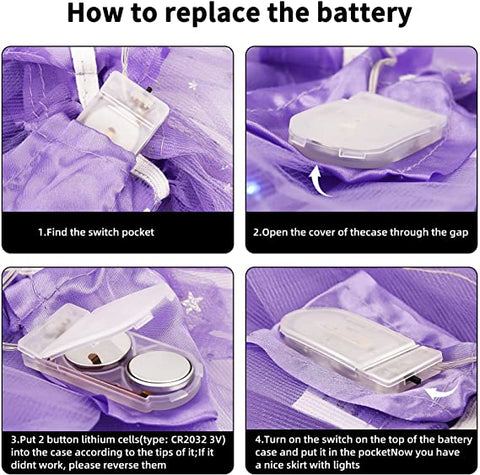 How to replace the battery

1.Find the switch pocket

2.Open the cover of thecase through the gap

3.Put 2 button lithium cells(type: CR2032 3V) into the case according to the tips of it;If it didnt work, please reverse them

4.Turn on the switch on the top of the battery case and put it in the pocketNow you have a nice skirt with lights