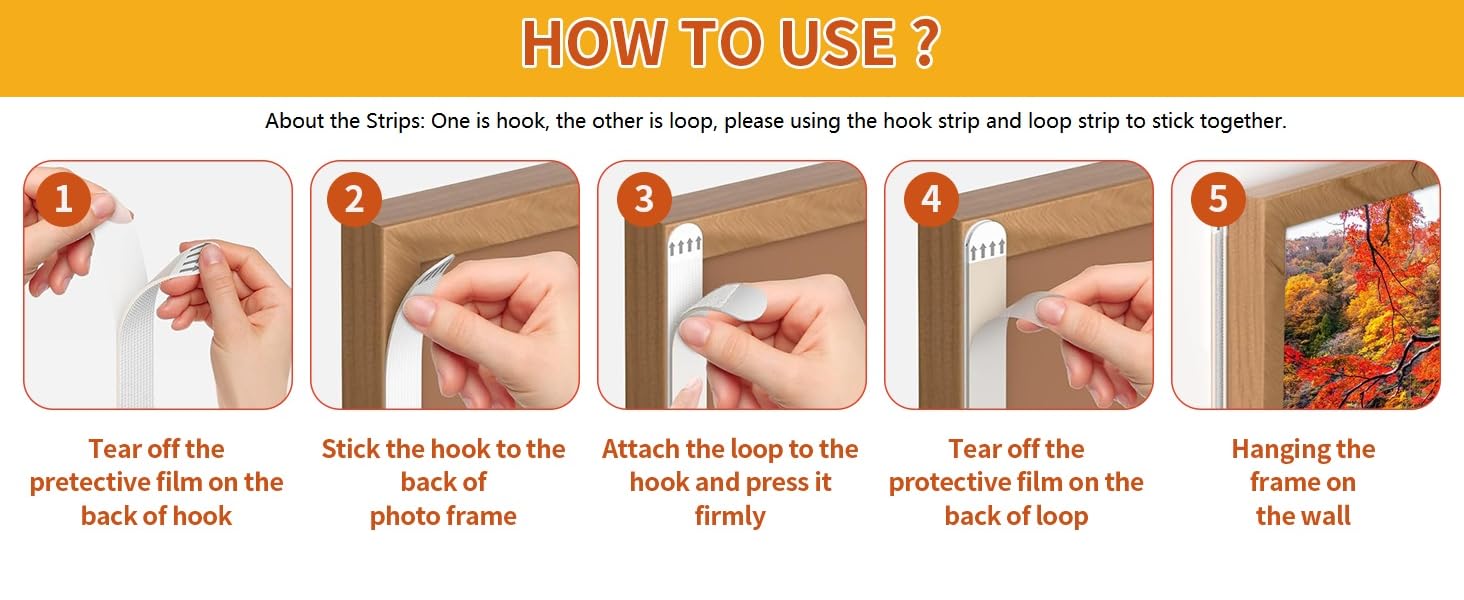 HOW TO USE ?

About the Strips: One is hook, the other is loop, please using the hook strip and loop strip to stick together.

1

Tear off the pretective film on the back of hook

2

Stick the hook to the back of photo frame

3

Attach the loop to the hook and press it firmly

4

Tear off the protective film on the back of loop

5

Hanging the frame on the wall