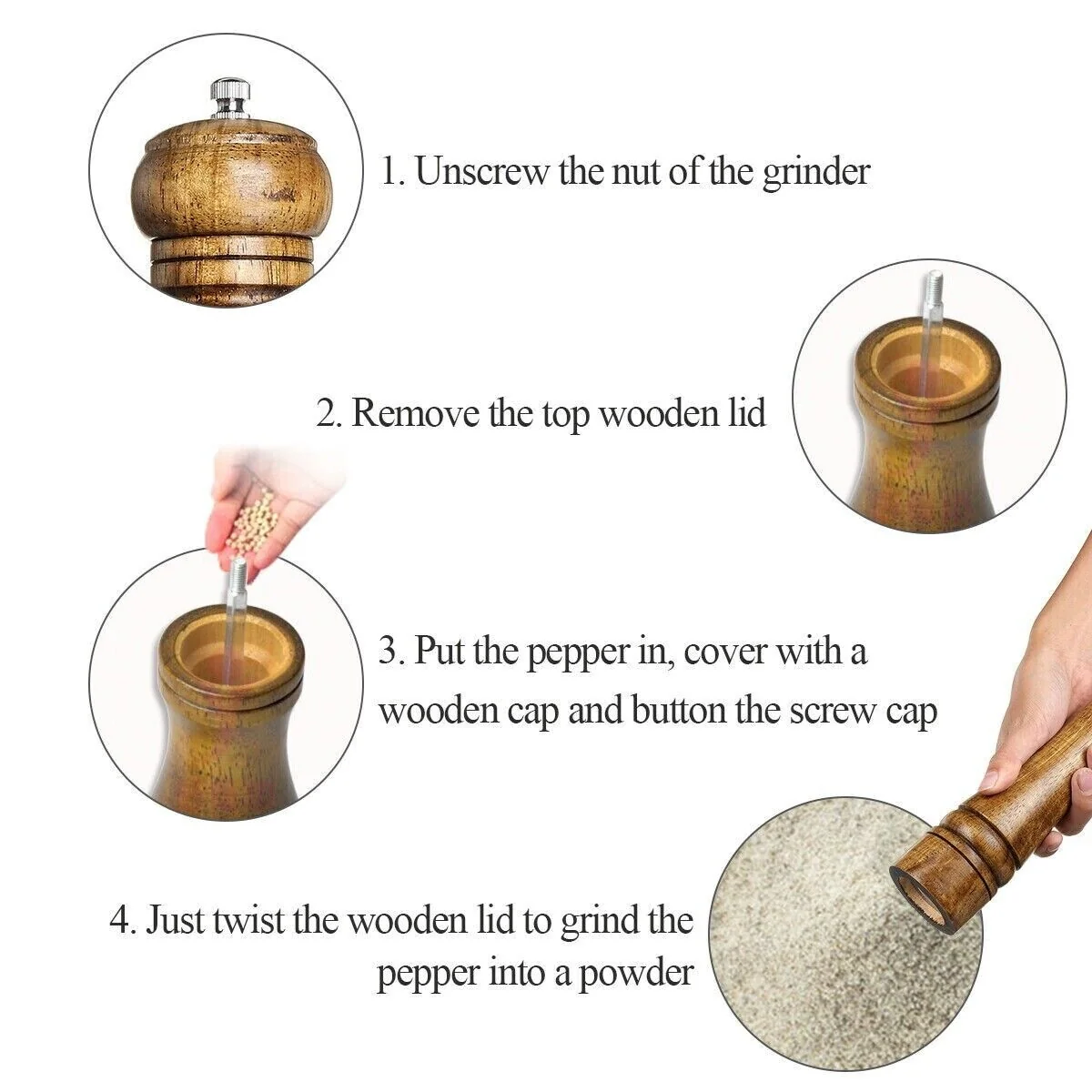 1. Unscrew the nut of the grinder

2. Remove the top wooden lid

3. Put the pepper in, cover with a wooden cap and button the screw cap

4. Just twist the wooden lid to grind the pepper into a powder