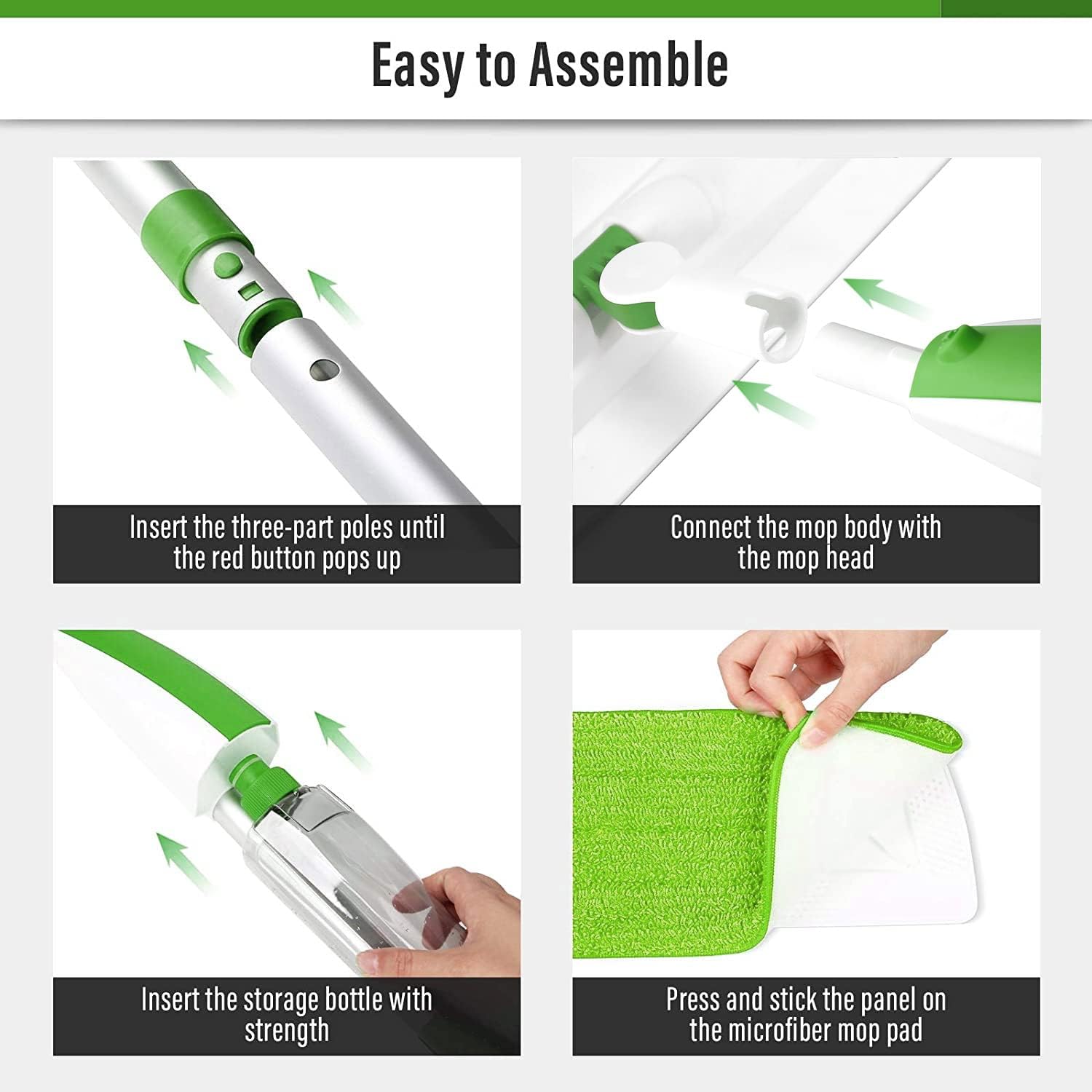 Easy to Assemble

Insert the three-part poles until the red button pops up

Connect the mop body with the mop head

Insert the storage bottle with strength

Press and stick the panel on the microfiber mop pad