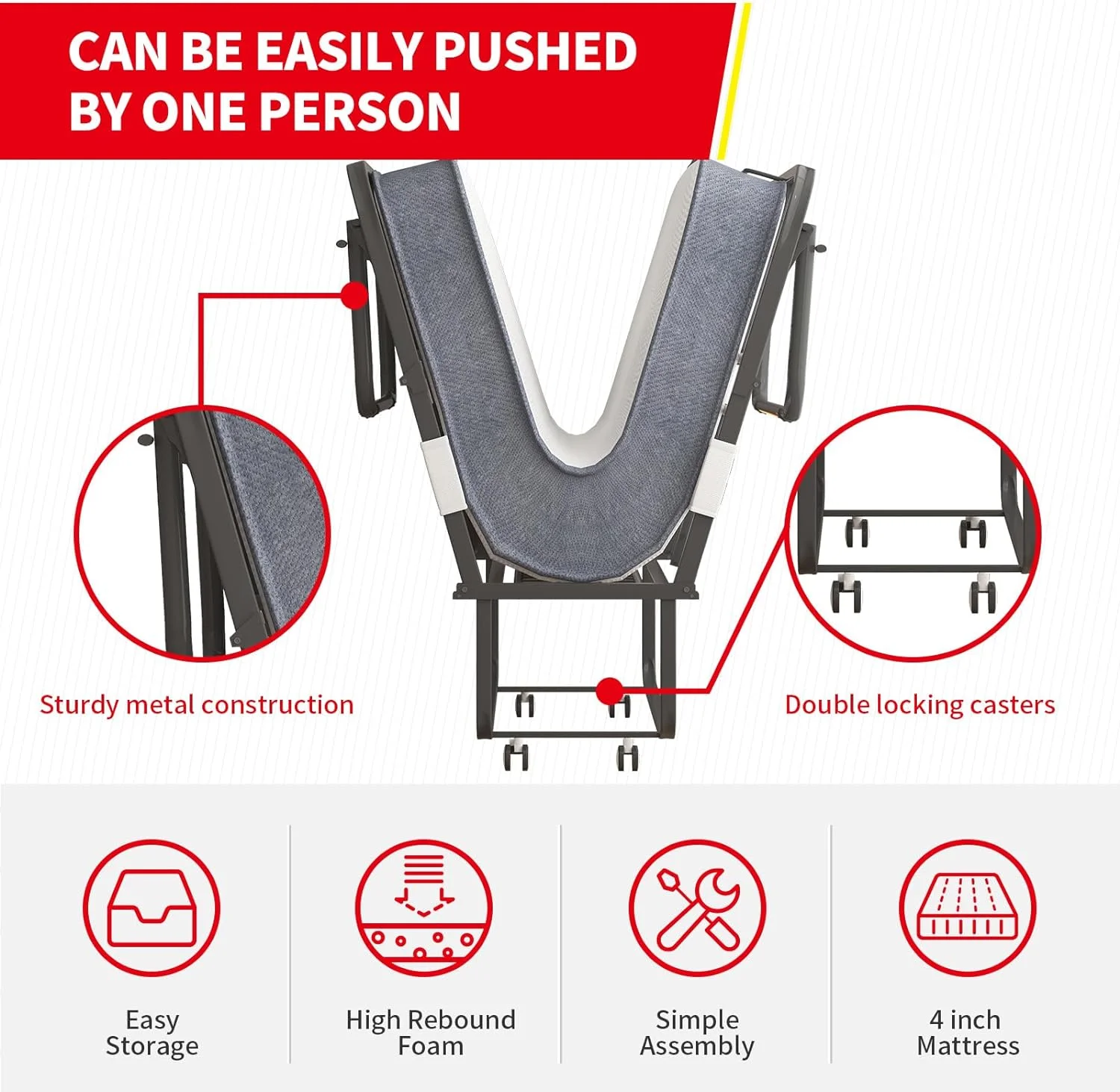 CAN BE EASILY PUSHED BY ONE PERSON

Sturdy metal construction

Double locking casters

Easy Storage

High Rebound Foam

Simple Assembly

4 inch Mattress