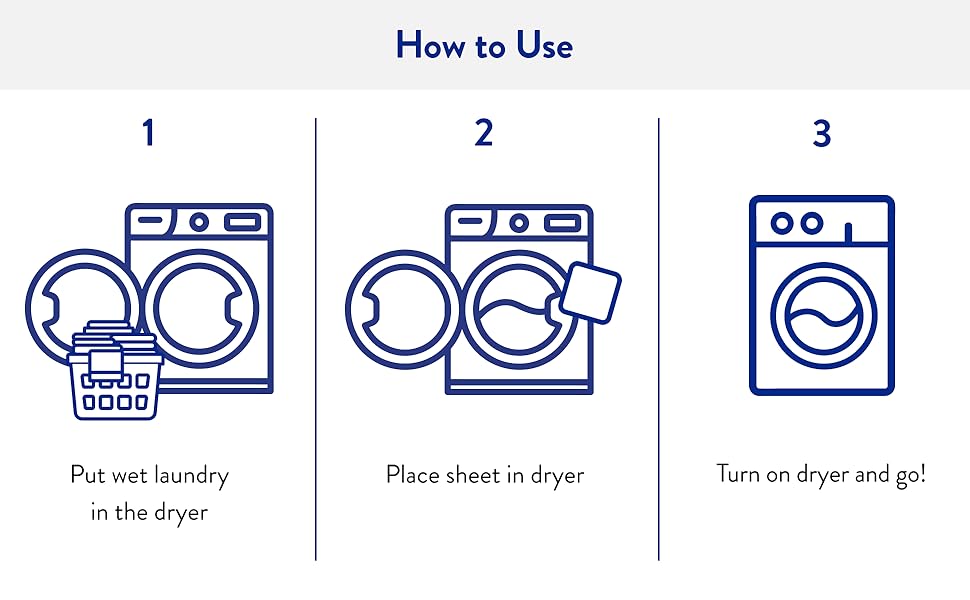 How to Use

1

Put wet laundry in the dryer

2

Place sheet in dryer

3

Turn on dryer and go!