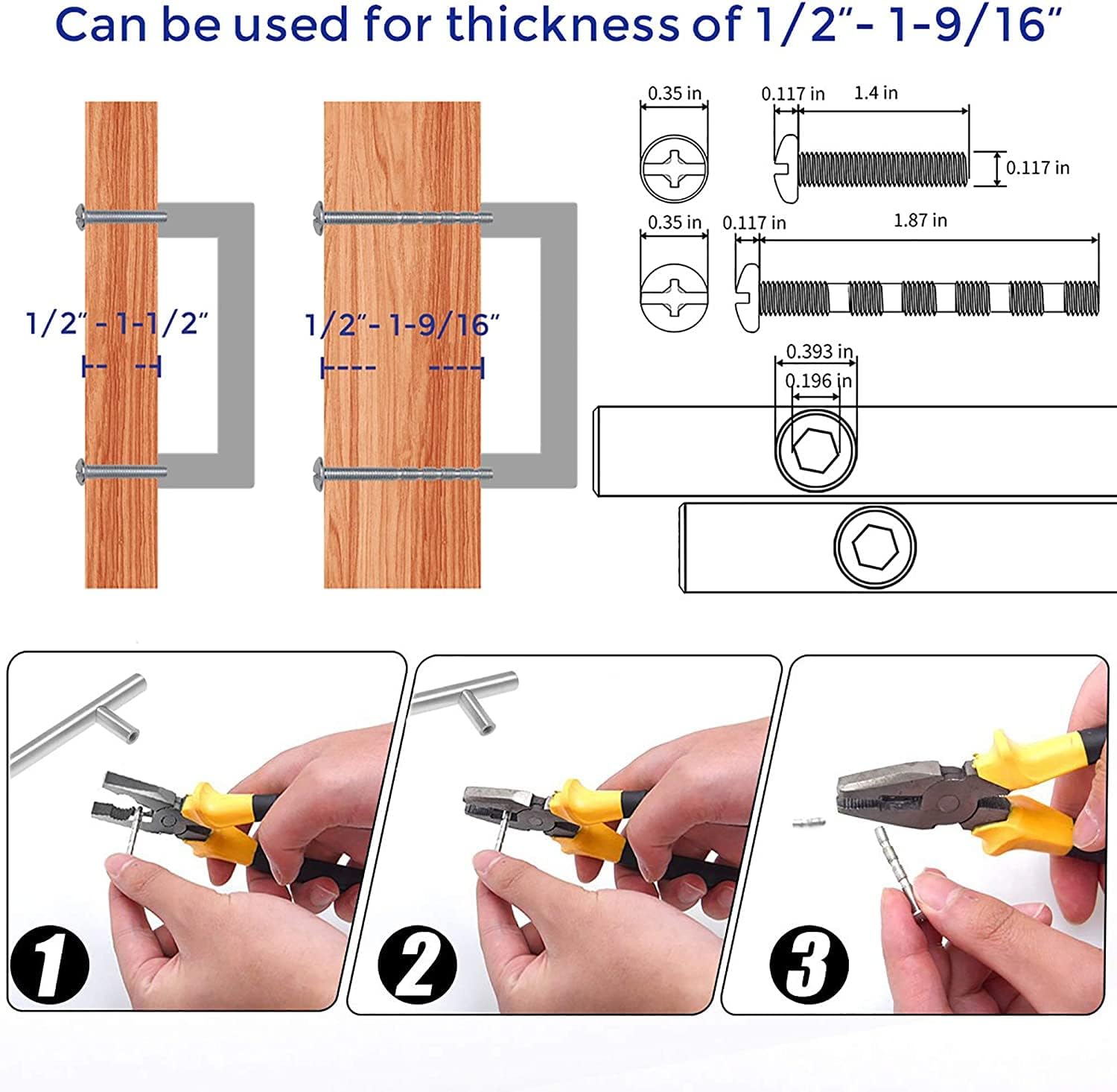 Can be used for thickness of 1/2"- 1-9/16"

1/2" - 1-1/2"

1/2"- 1-9/16"

0.35 in

0.117 in

1.4 in

0.117 in

0.35 in

0.117 in

1.87 in

0.393 in

0.196 in

1

2

3