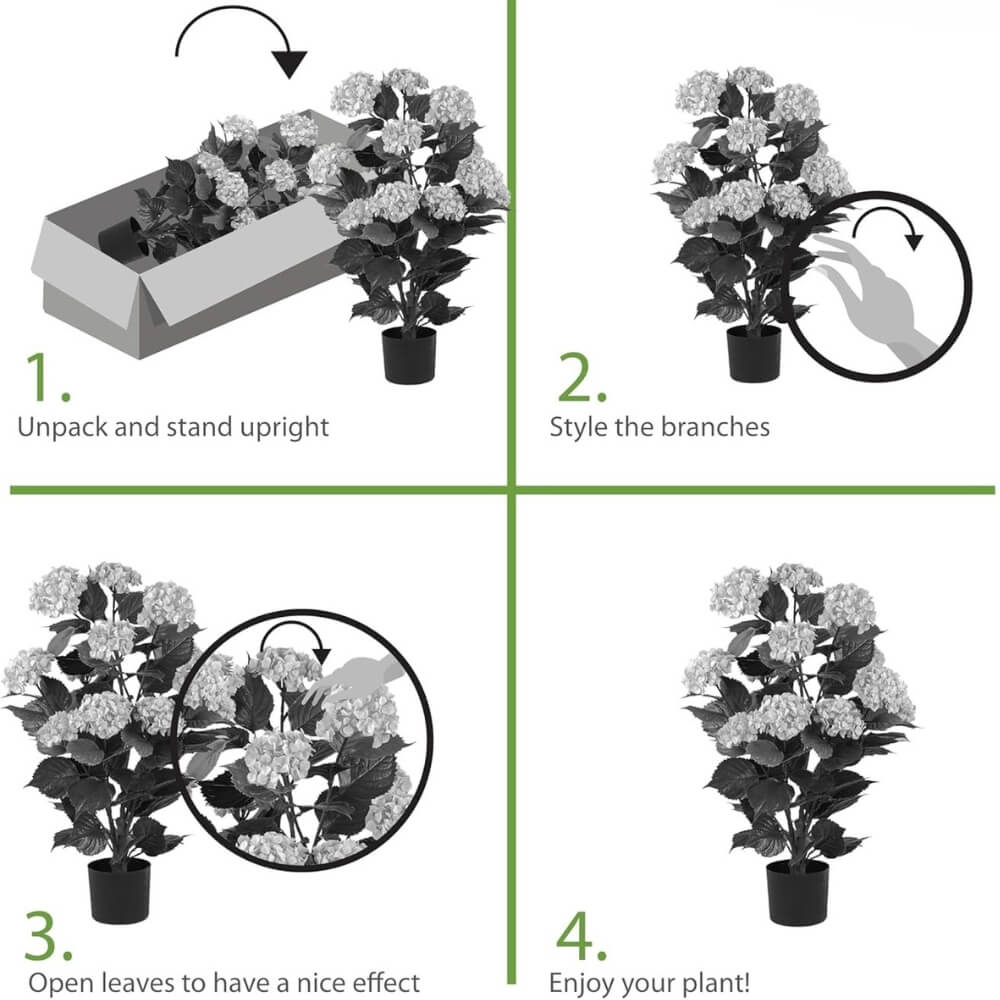 1.
Unpack and stand upright

2.
Style the branches

3.
Open leaves to have a nice effect

4.
Enjoy your plant!