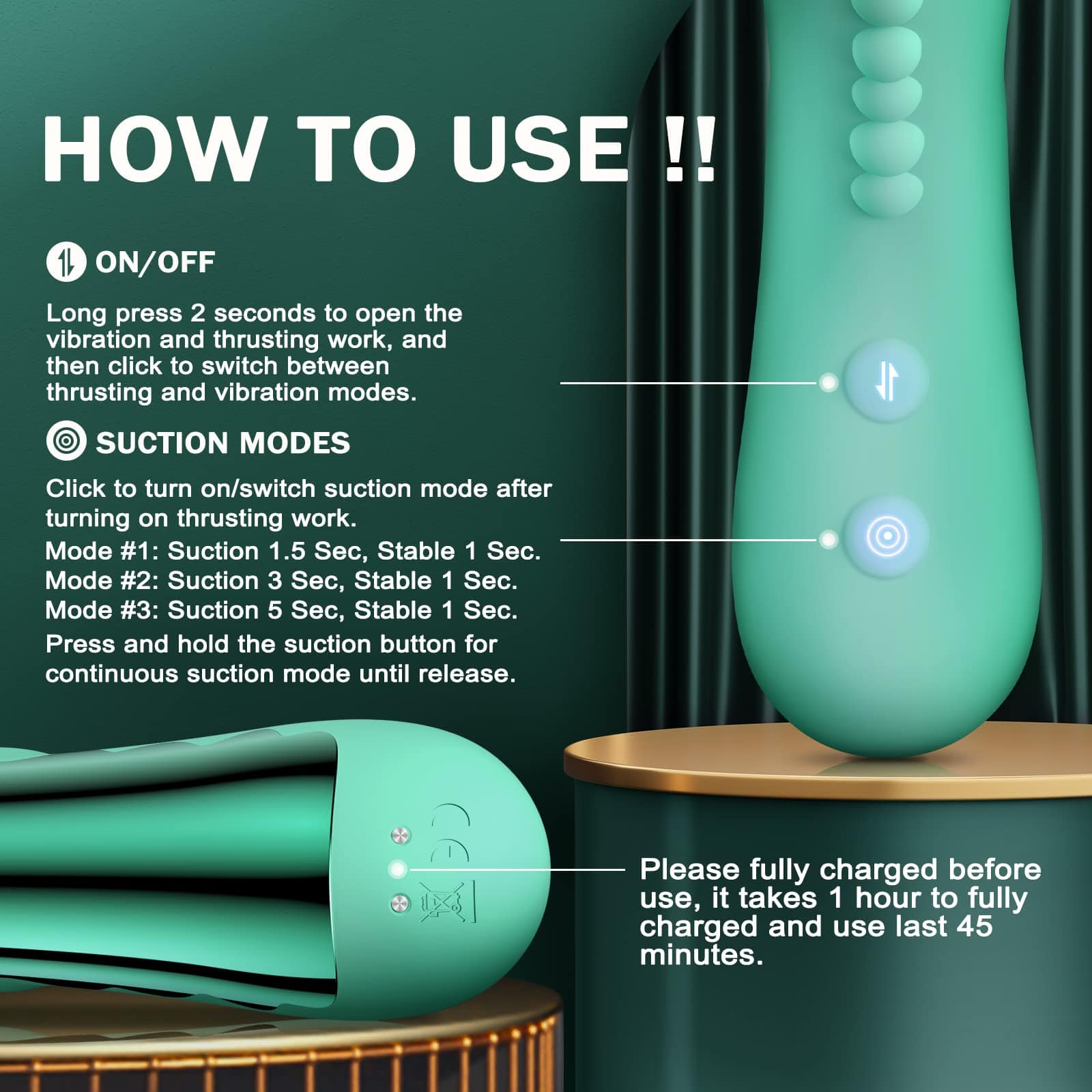 HOW TO USE !!

ON/OFF

Long press 2 seconds to open the vibration and thrusting work, and then click to switch between thrusting and vibration modes.

SUCTION MODES

Click to turn on/switch suction mode after turning on thrusting work.
Mode #1: Suction 1.5 Sec, Stable 1 Sec.
Mode #2: Suction 3 Sec, Stable 1 Sec.
Mode #3: Suction 5 Sec, Stable 1 Sec.
Press and hold the suction button for continuous suction mode until release.

CE

Please fully charged before use, it takes 1 hour to fully charged and use last 45 minutes.