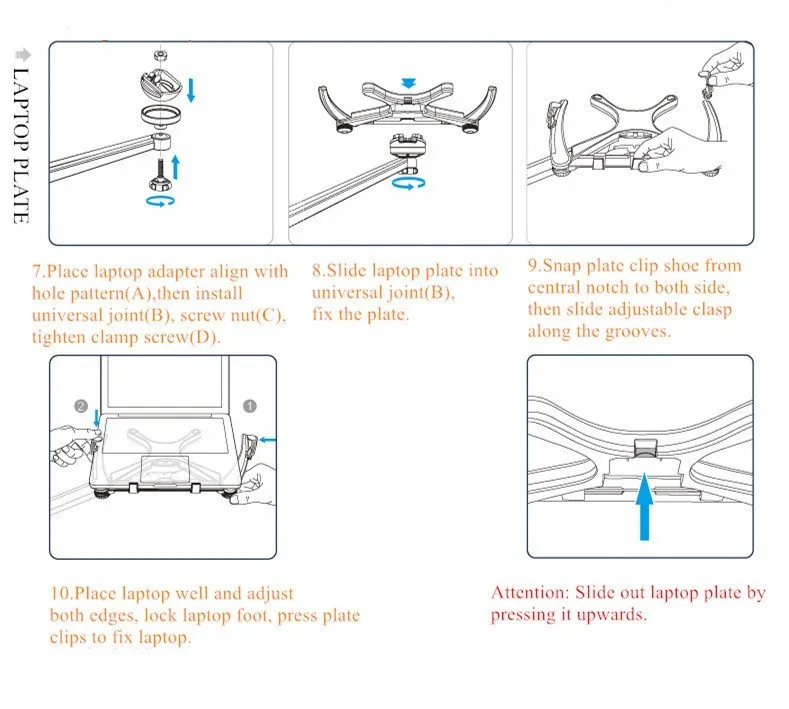 LAPTOP PLATE

7.Place laptop adapter align with hole pattern(A),then install universal joint(B), screw nut(C), tighten clamp screw(D).

8.Slide laptop plate into universal joint(B), fix the plate.

9.Snap plate clip shoe from central notch to both side, then slide adjustable clasp along the grooves.

2

1

10.Place laptop well and adjust both edges, lock laptop foot, press plate clips to fix laptop.

Attention: Slide out laptop plate by pressing it upwards.