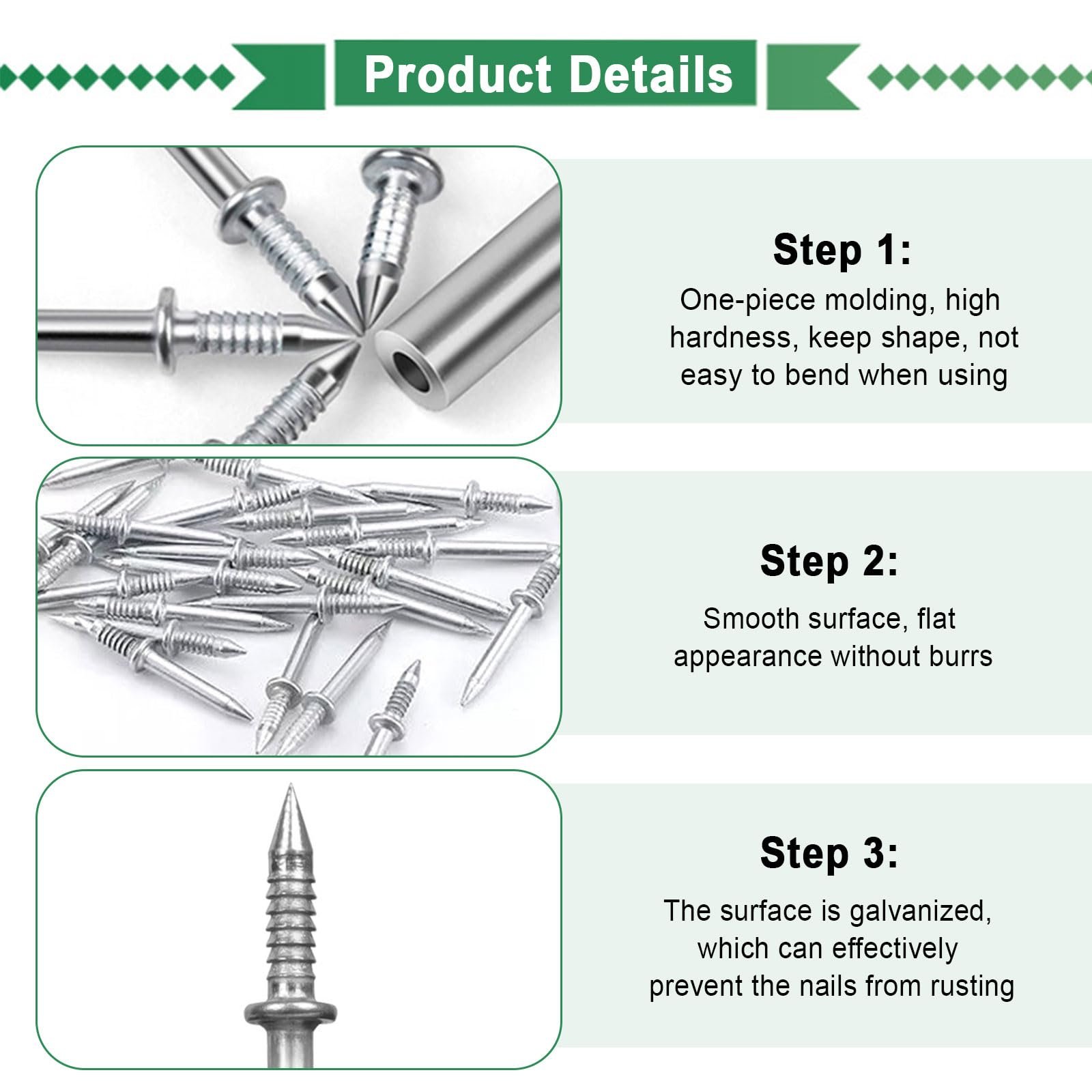 Product Details

Step 1:
One-piece molding, high hardness, keep shape, not easy to bend when using

Step 2:
Smooth surface, flat appearance without burrs

Step 3:
The surface is galvanized, which can effectively prevent the nails from rusting