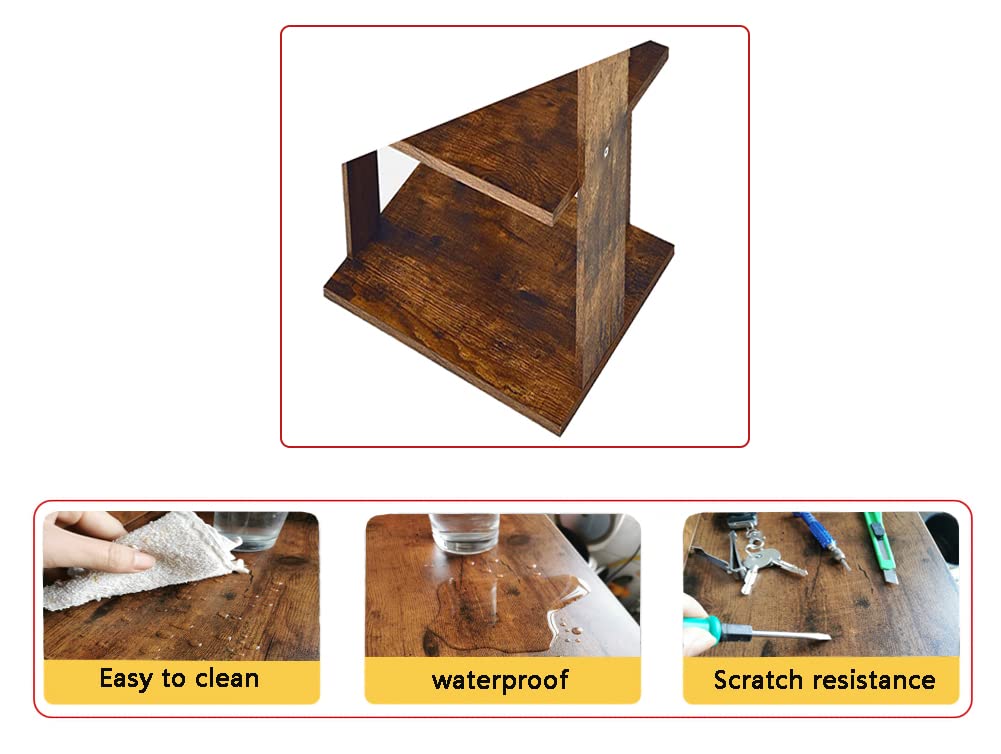 Easy to clean

waterproof

Scratch resistance