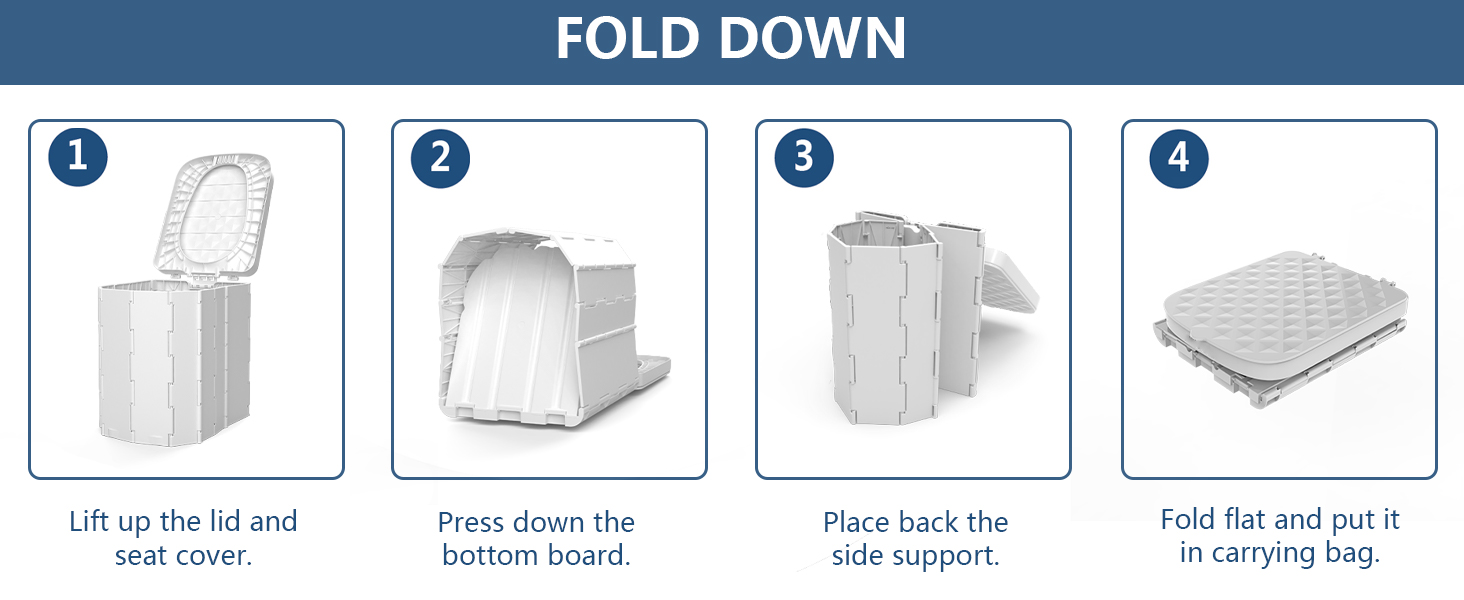 FOLD DOWN

1

Lift up the lid and seat cover.

2

Press down the bottom board.

3

Place back the side support.

4

Fold flat and put it in carrying bag.