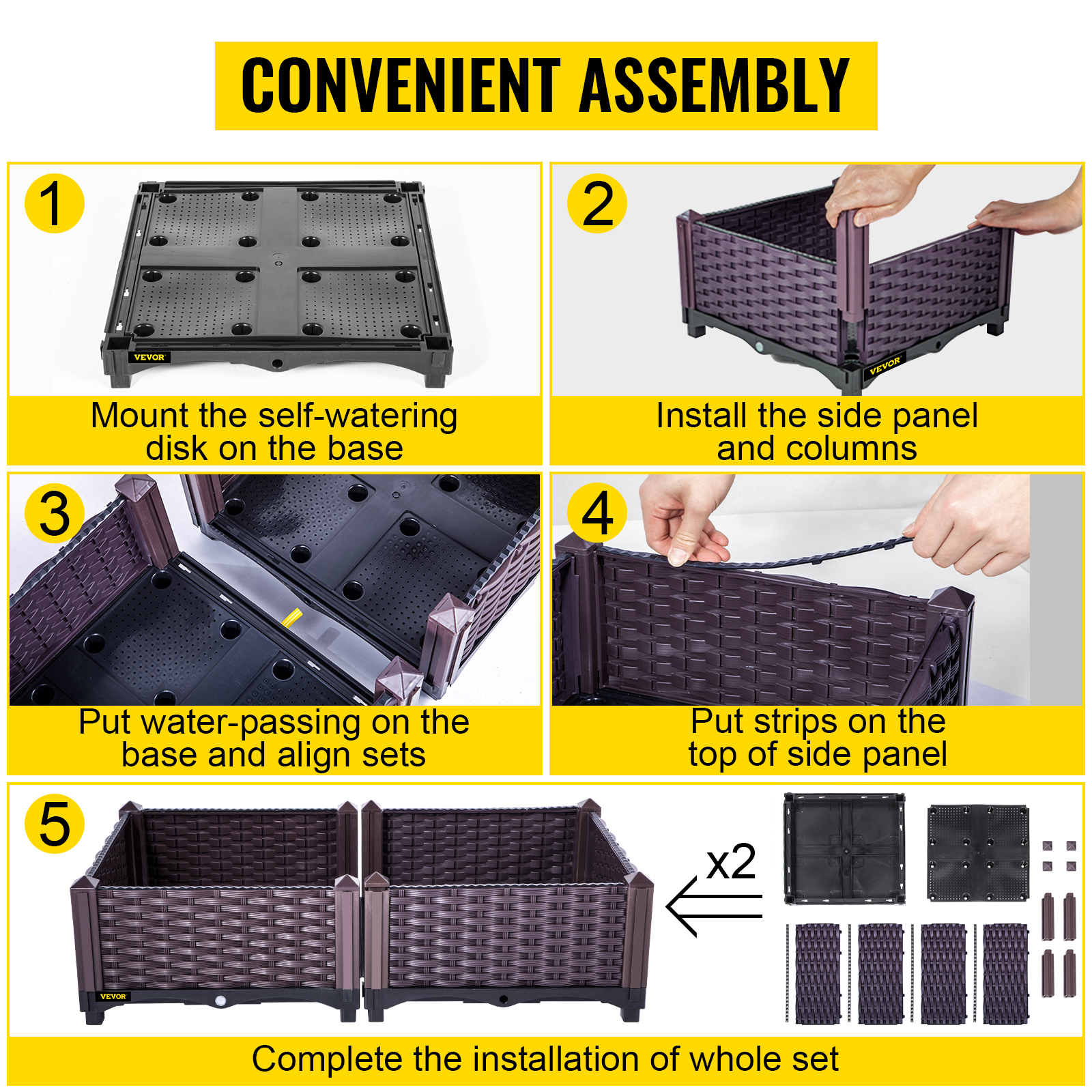 CONVENIENT ASSEMBLY

1

VEVOR

Mount the self-watering disk on the base

2

VEVOR

Install the side panel and columns

3

Put water-passing on the base and align sets

4

Put strips on the top of side panel

5

VEVOR

x2

Complete the installation of whole set