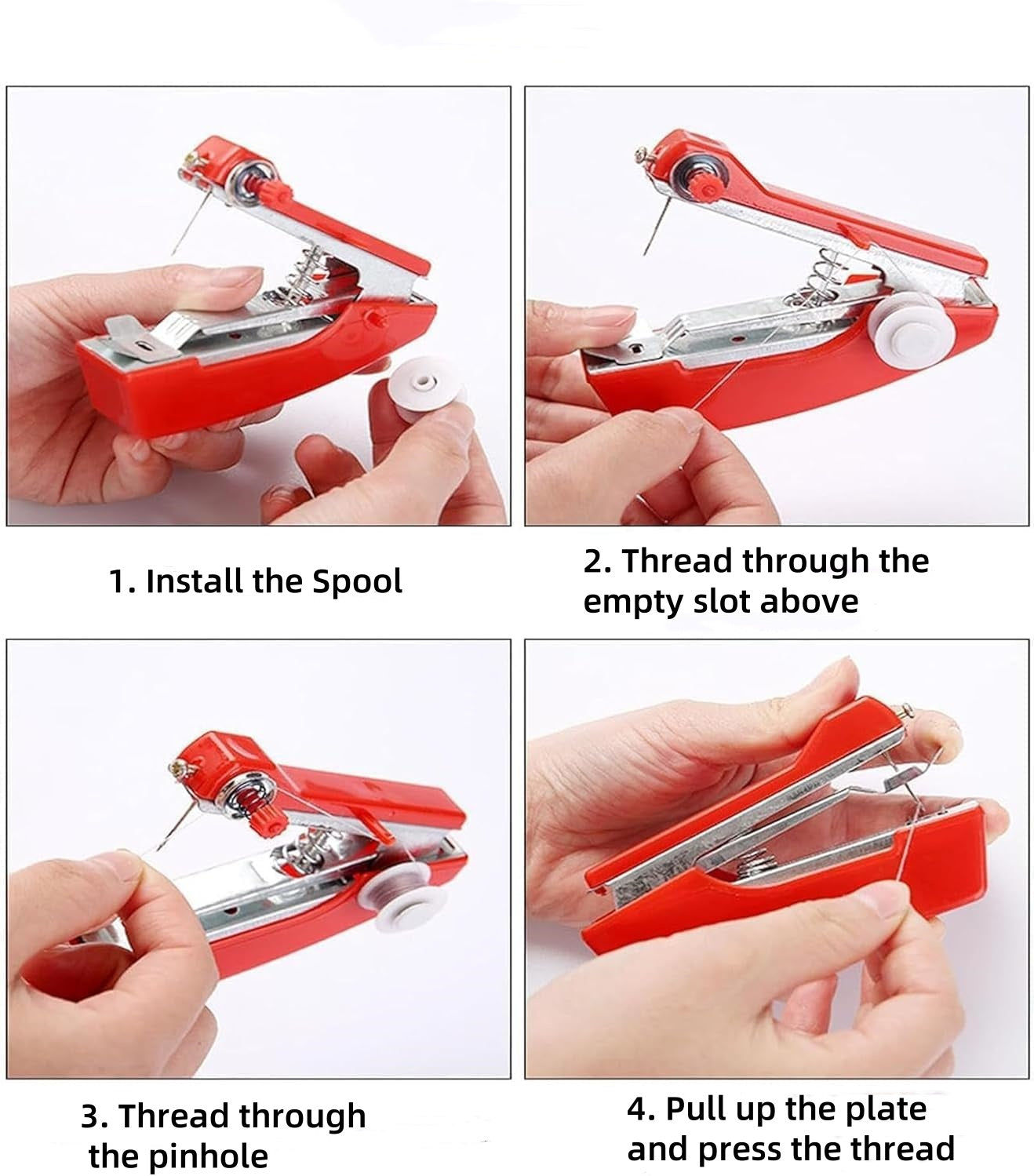 1. Install the Spool

2. Thread through the empty slot above

3. Thread through the pinhole

4. Pull up the plate and press the thread