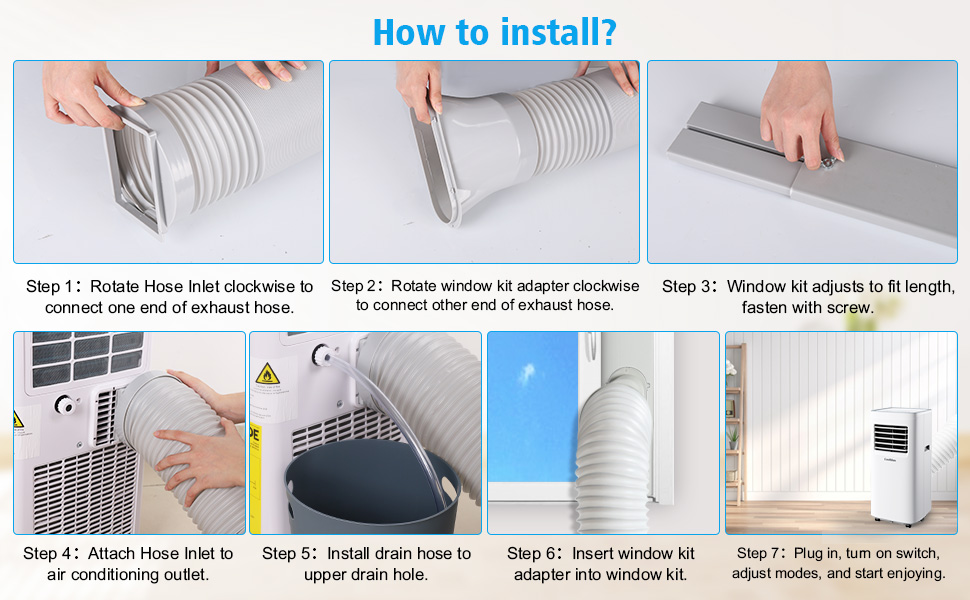 How to install?

Step 1：Rotate Hose Inlet clockwise to connect one end of exhaust hose.

Step 2：Rotate window kit adapter clockwise to connect other end of exhaust hose.

Step 3：Window kit adjusts to fit length, fasten with screw.

DE

Step 4：Attach Hose Inlet to air conditioning outlet.

Step 5：Install drain hose to upper drain hole.

Step 6：Insert window kit adapter into window kit.

Step 7：Plug in, turn on switch, adjust modes, and start enjoying.